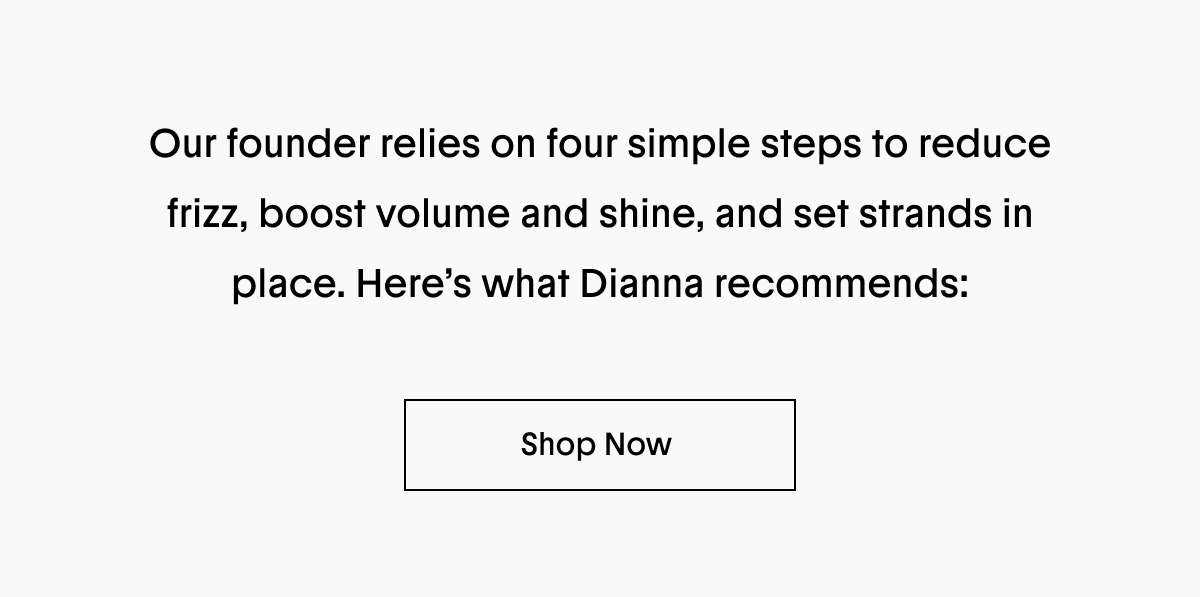 Our founder relies on four simple steps to reduce frizz, boost volume and shine, and set strands in place. Here's what Dianna recommends:

Shop Now