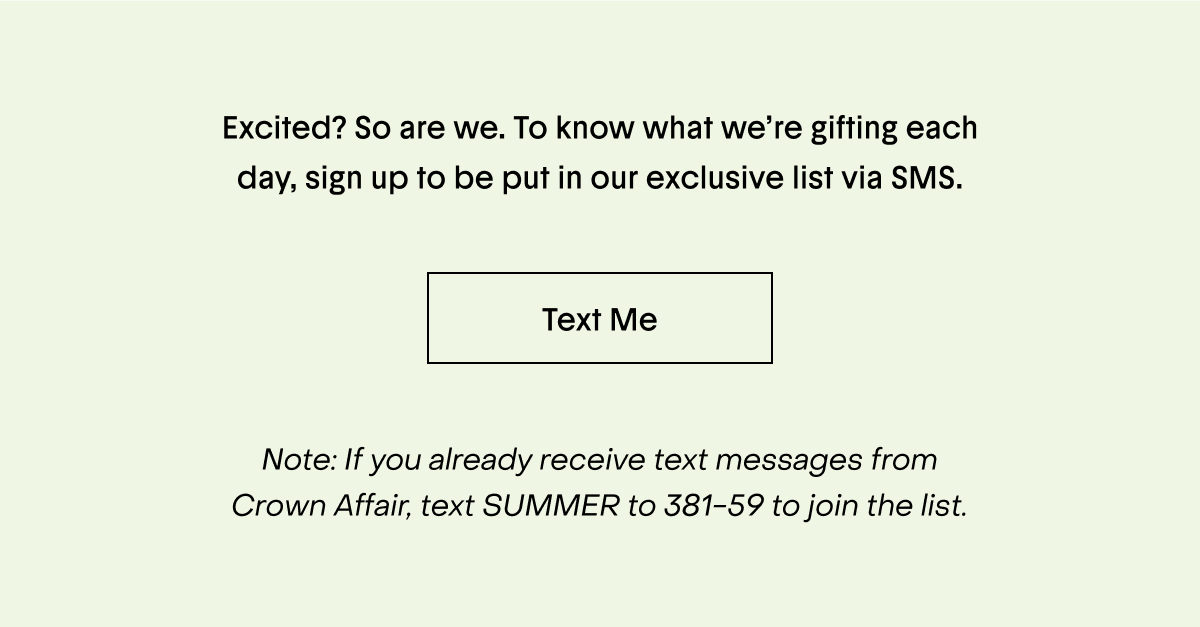 Excited? So are we. To know what we're gifting each day, sign up to be put in our exclusive list via SMS.

Text Me

Note: If you already receive text messages from Crown Affair, text SUMMER to 381-59 to join the list.