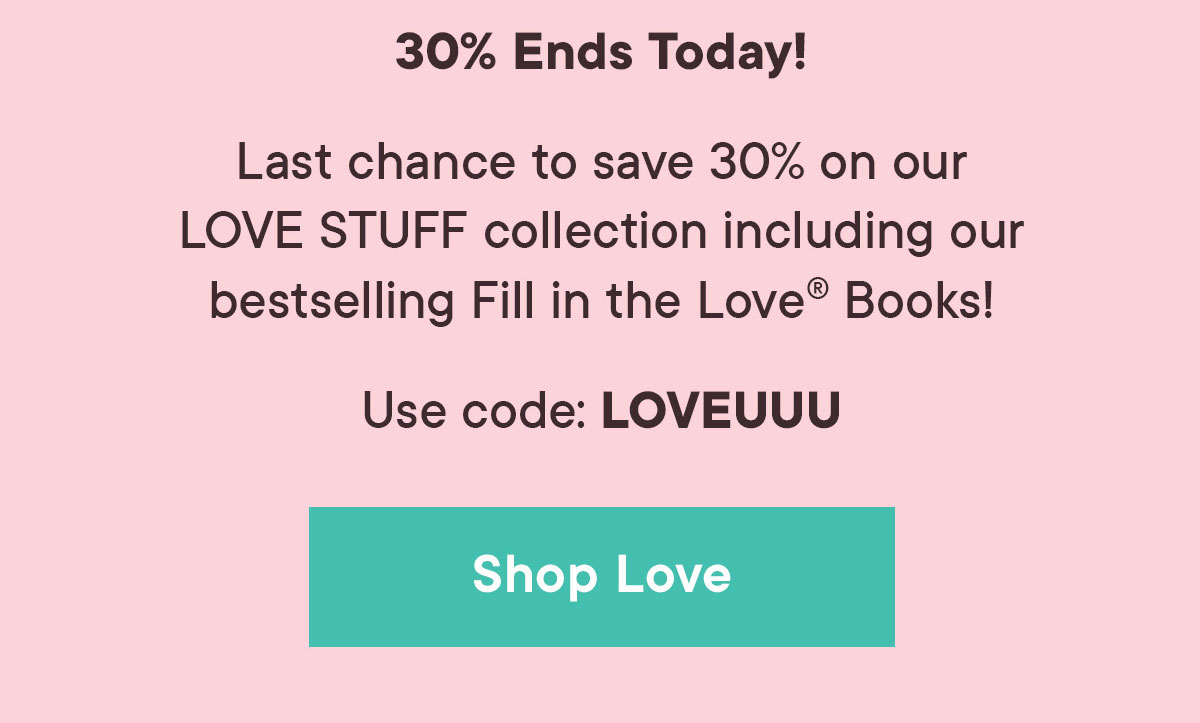 30% Ends Today!

Last chance to save 30% on our LOVE STUFF collection including our bestselling Fill in the Love® Books!

Use code: LOVEUUU

Shop Love