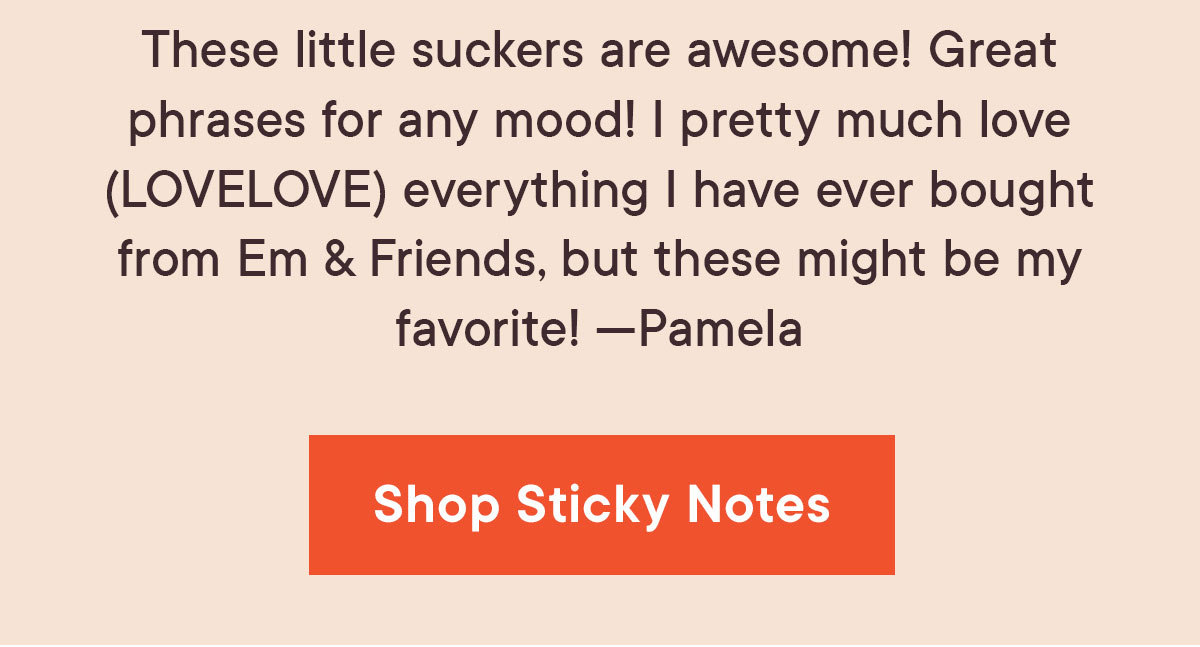 These little suckers are awesome! Great phrases for any mood! I pretty much love (LOVELOVE) everything I have ever bought from Em & Friends, but these might be my favorite! —Pamela

Shop Sticky Notes