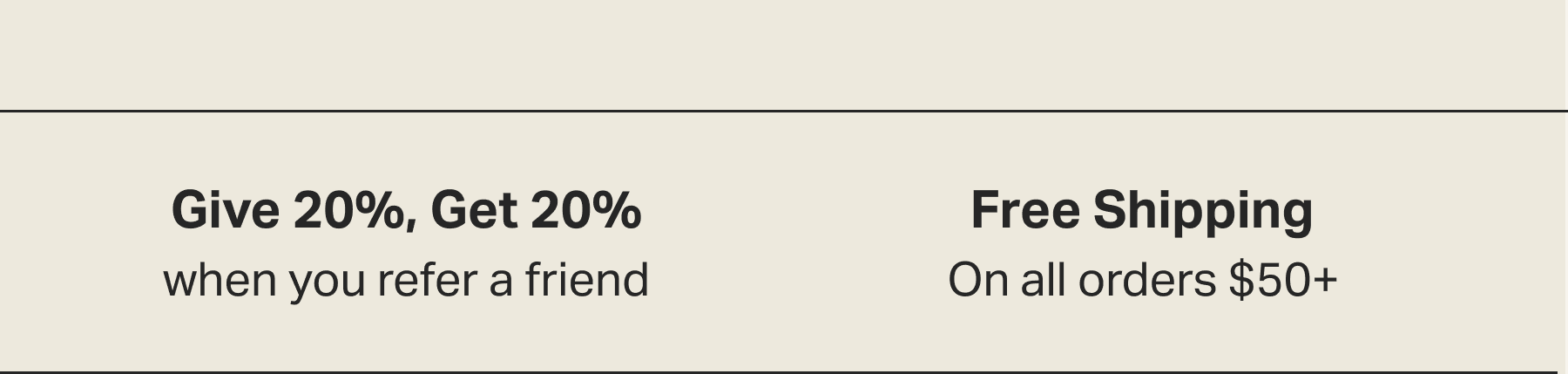 Give 20%, Get 20%
when you refer a friend

Free Shipping
On all orders $50+