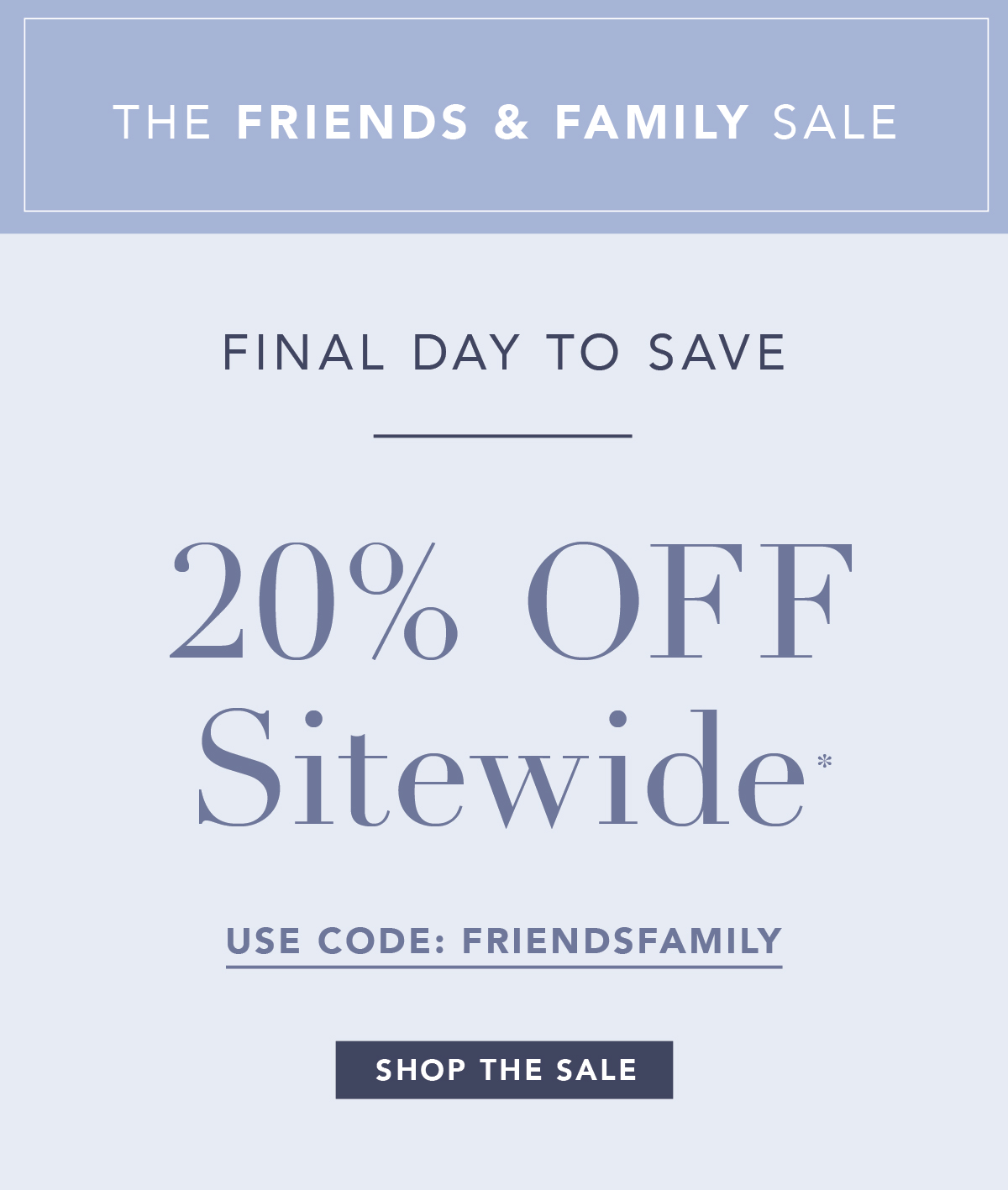 THE FRIENDS & FAMILY SALE

FINAL DAY TO SAVE

20% OFF
Sitewide*

USE CODE: FRIENDSFAMILY

SHOP THE SALE