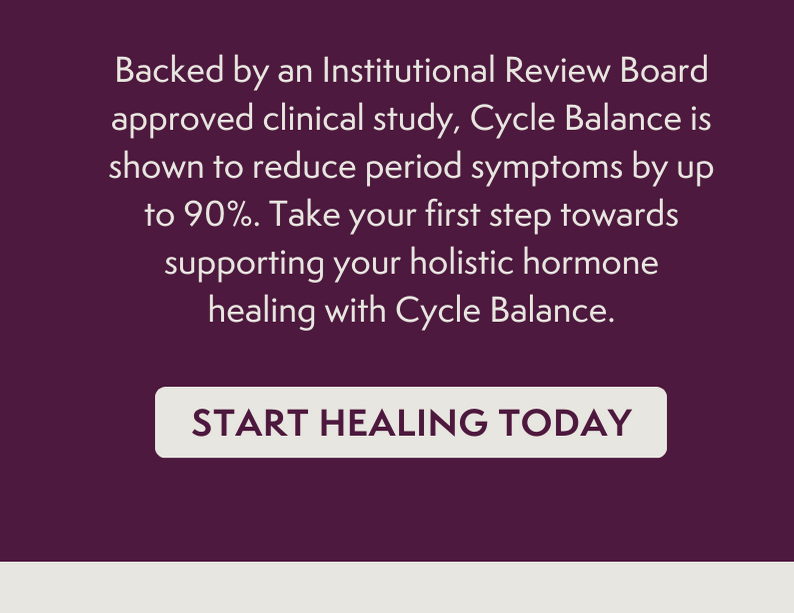 Backed by an Institutional Review Board approved clinical study, Cycle Balance is shown to reduce period symptoms by up to 90%. Take your first step towards supporting your holistic hormone healing with Cycle Balance.

START HEALING TODAY