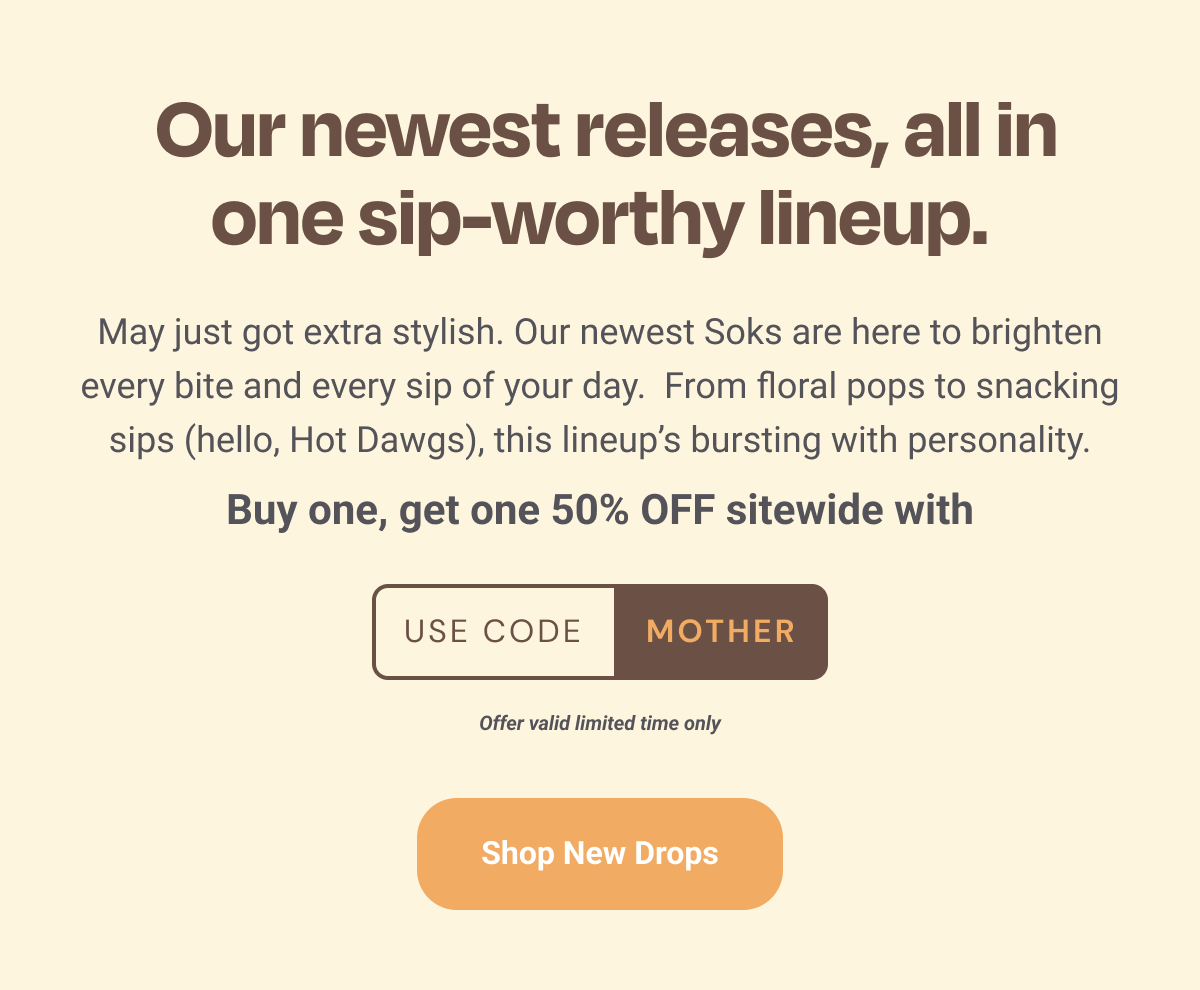 Our newest releases, all in one sip-worthy lineup.

May just got extra stylish. Our newest Soks are here to brighten every bite and every sip of your day.  From floral pops to snacking sips (hello, Hot Dawgs), this lineup's bursting with personality.

Buy one, get one 50% OFF sitewide with

USE CODE MOTHER

Offer valid limited time only

Shop New Drops