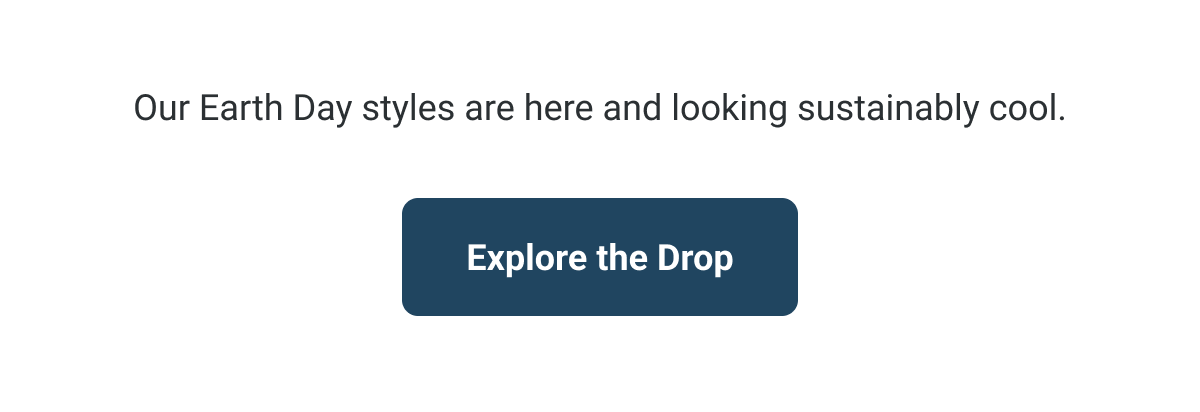 Our Earth Day styles are here and looking sustainably cool.

Explore the Drop