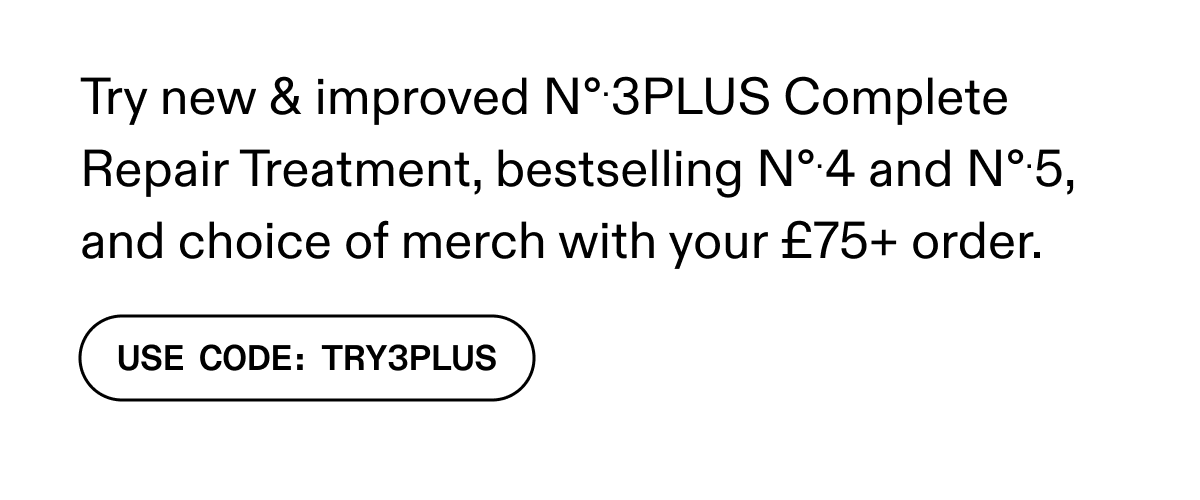 Try new & improved N°.3PLUS Complete Repair Treatment, bestselling N°.4 and N°.5, and choice of merch with your £75+ order.

USE CODE: TRY3PLUS