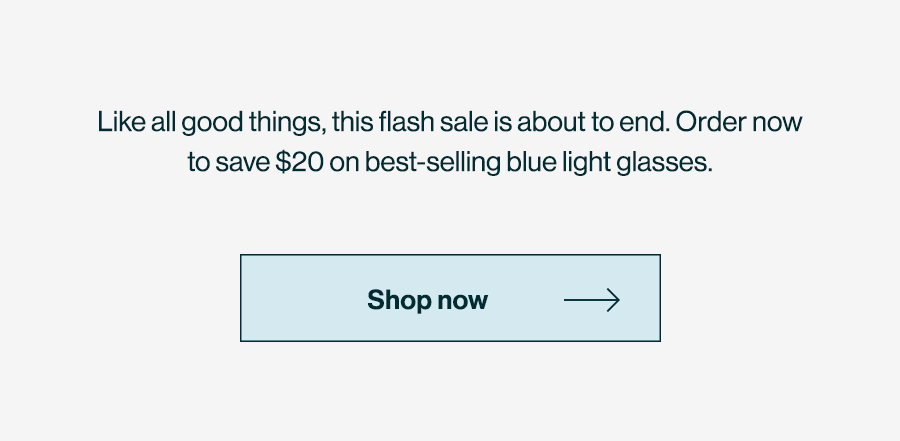 Like all good things, this flash sale is about to end. Order now to save \$20 on best-selling blue light glasses.

Shop now