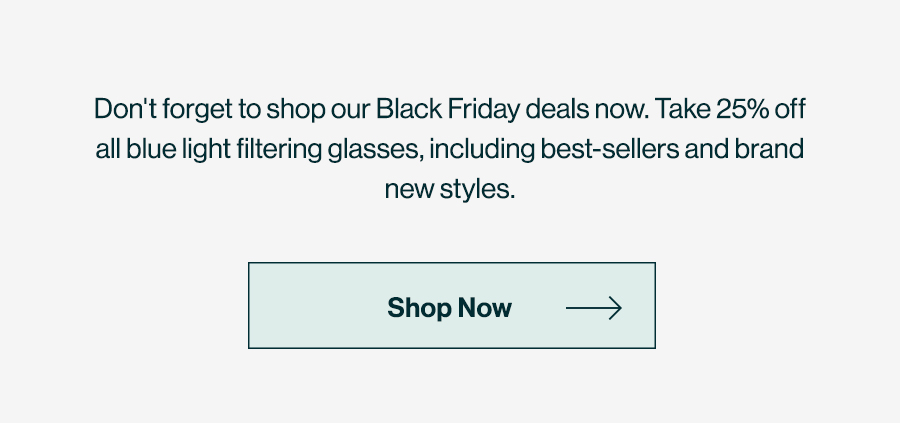 Don't forget to shop our Black Friday deals now. Take 25% off all blue light filtering glasses, including best-sellers and brand new styles.

Shop Now