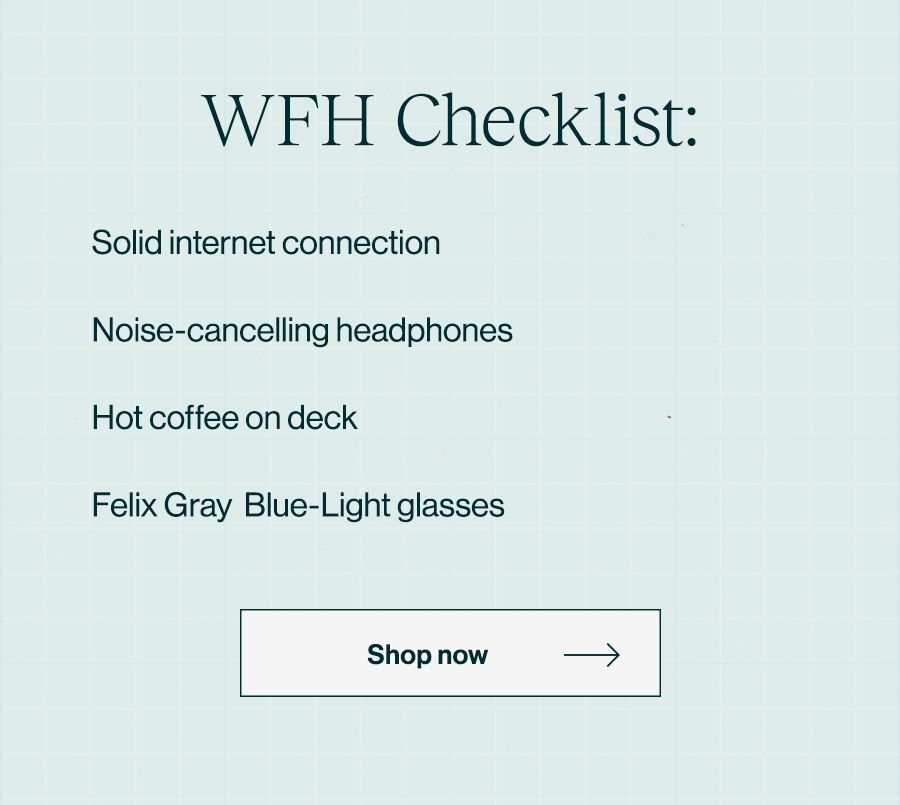 WFH Checklist:

Solid internet connection

Noise-cancelling headphones

Hot coffee on deck

Felix Gray Blue-Light glasses

Shop now