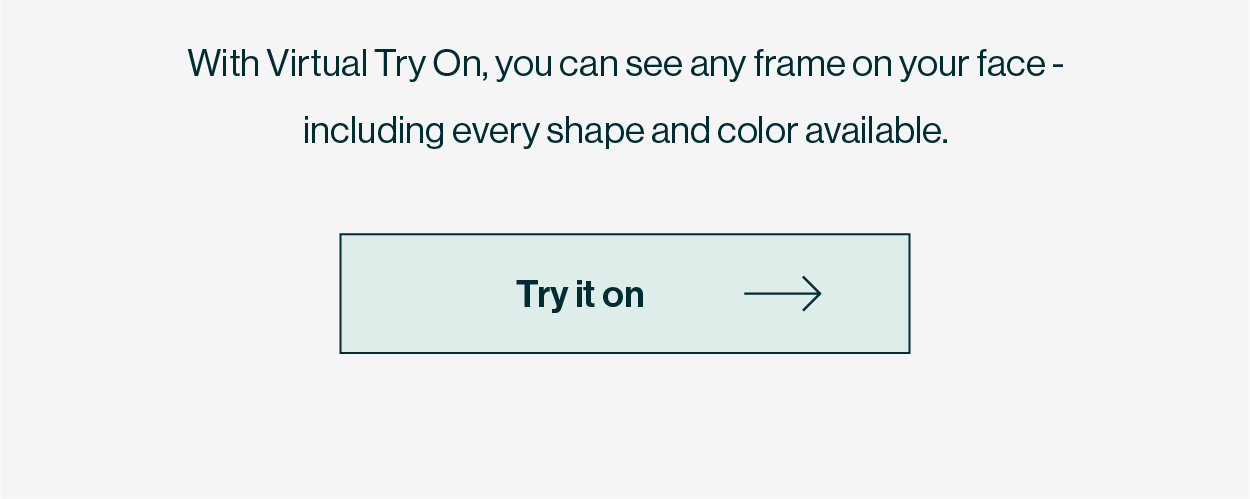 With Virtual Try On, you can see any frame on your face - including every shape and color available.

Try it on