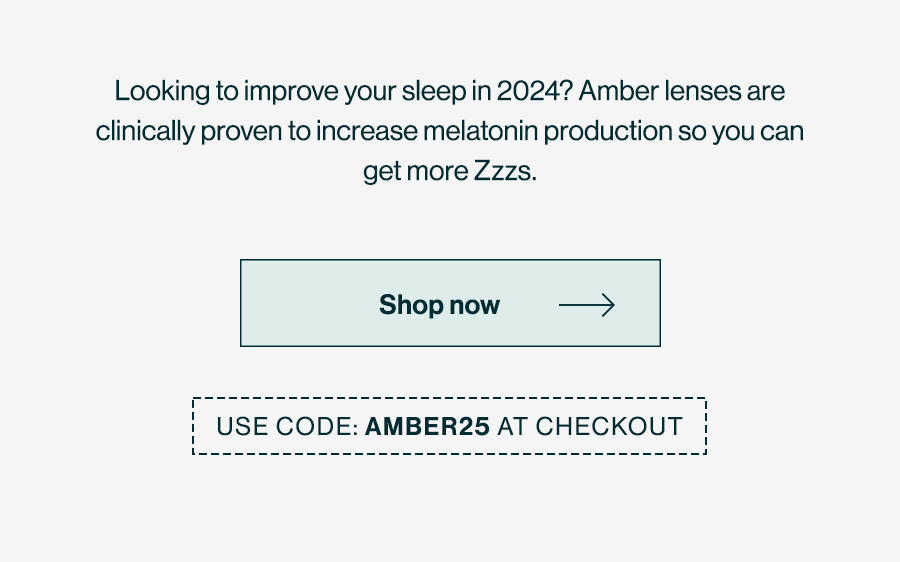 Looking to improve your sleep in 2024? Amber lenses are clinically proven to increase melatonin production so you can get more Zzzs.

Shop now →

USE CODE: AMBER25 AT CHECKOUT