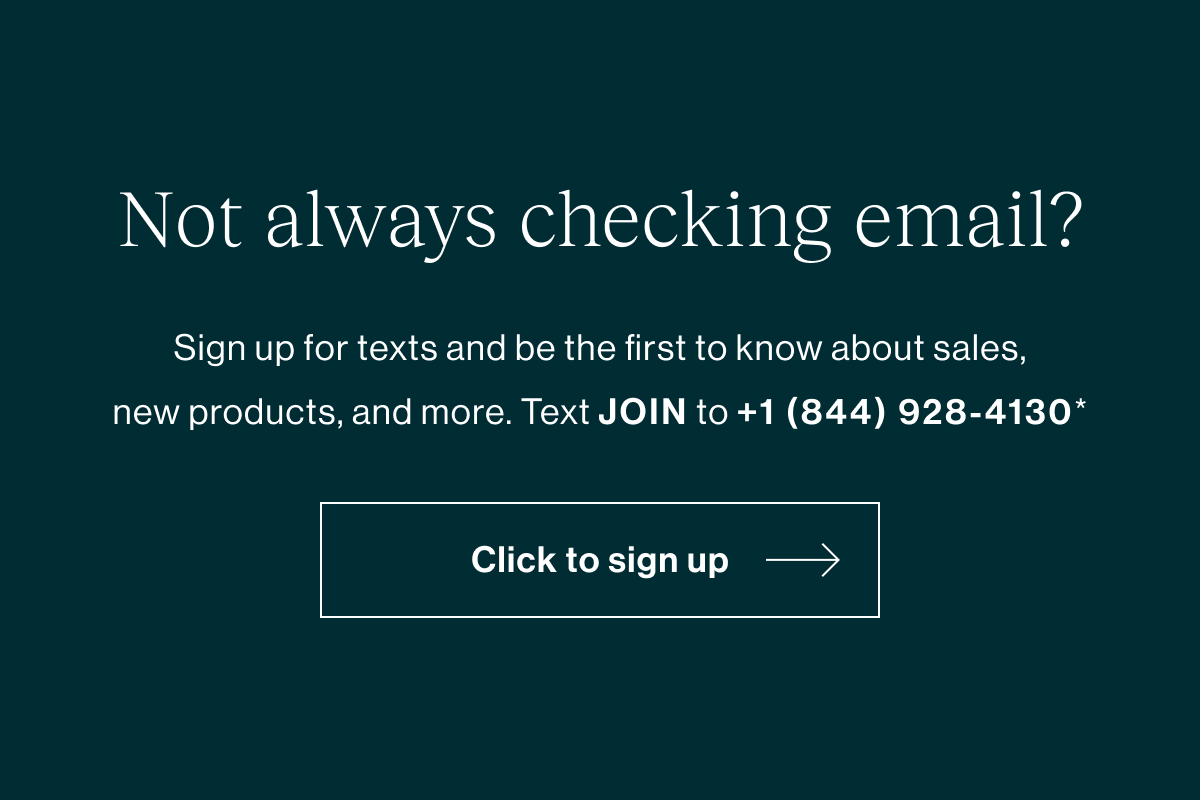 Not always checking email?

Sign up for texts and be the first to know about sales, new products, and more. Text JOIN to +1 (844) 928-4130*

Click to sign up