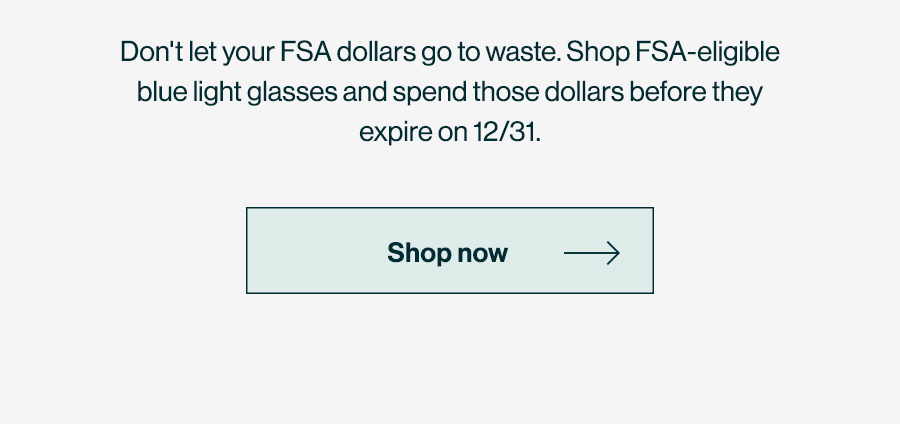 Don't let your FSA dollars go to waste. Shop FSA-eligible blue light glasses and spend those dollars before they expire on 12/31.

Shop now