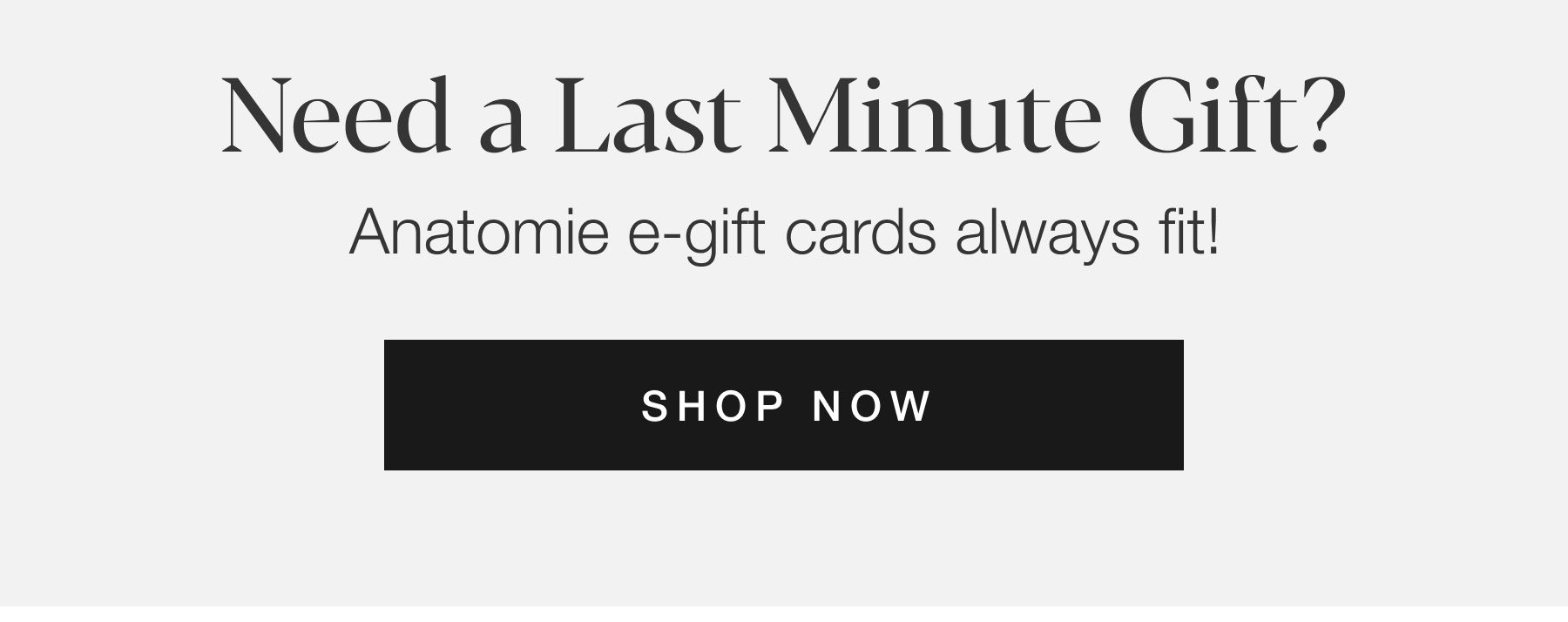 Need a Last Minute Gift?

Anatomie e-gift cards always fit!

SHOP NOW