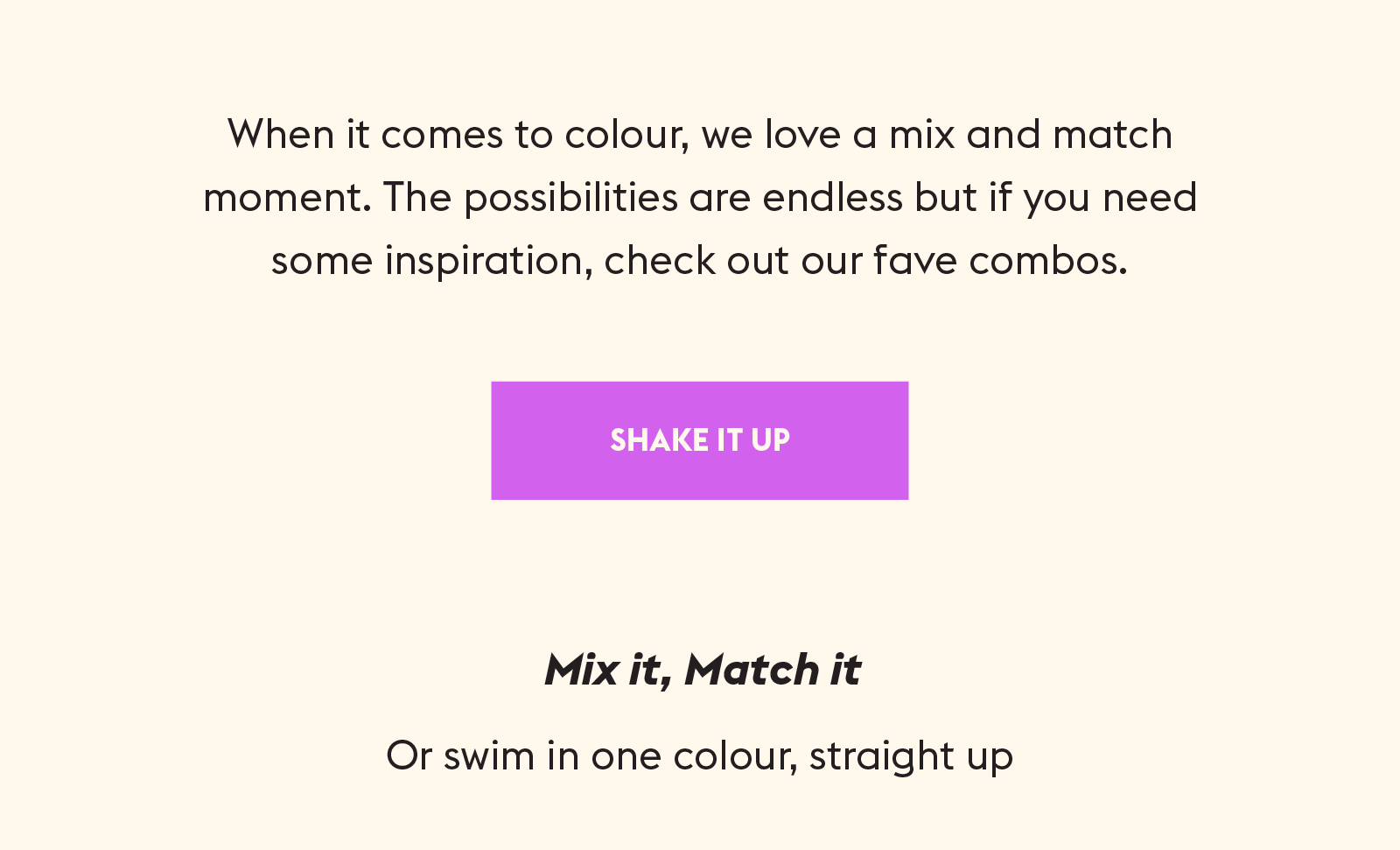 When it comes to colour, we love a mix and match moment. The possibilities are endless but if you need some inspiration, check out our fave combos.

SHAKE IT UP

Mix it, Match it

Or swim in one colour, straight up