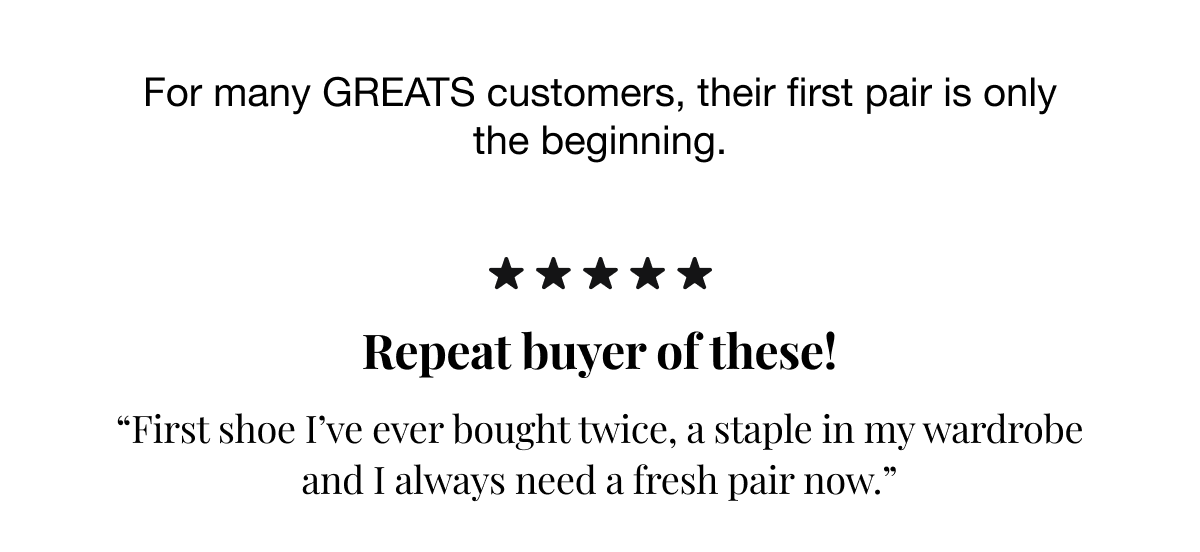 For many GREATS customers, their first pair is only the beginning.

★★★★★

Repeat buyer of these!

"First shoe I've ever bought twice, a staple in my wardrobe and I always need a fresh pair now."