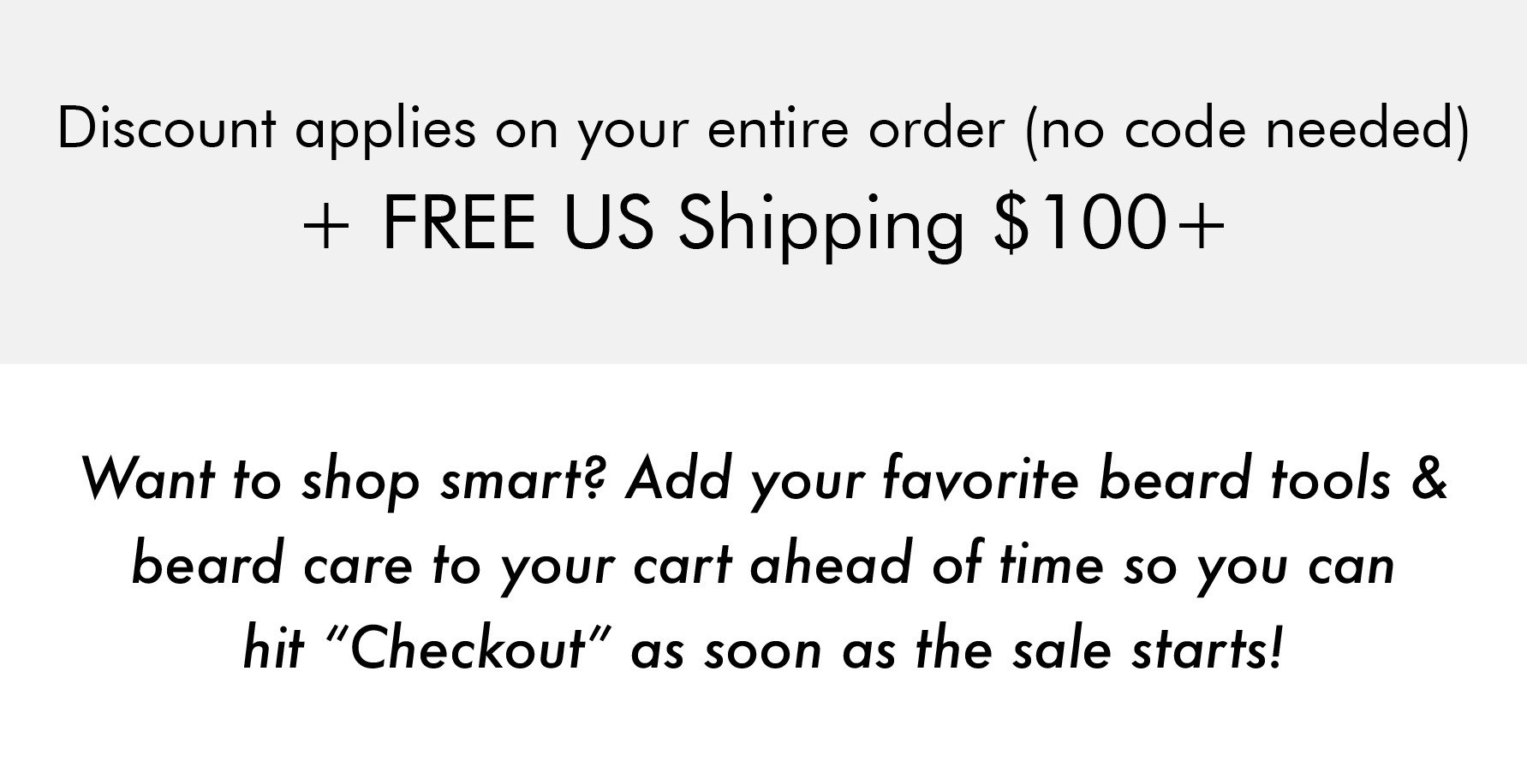 Discount applies on your entire order (no code needed)
+ FREE US Shipping $100+

Want to shop smart? Add your favorite beard tools & beard care to your cart ahead of time so you can hit "Checkout" as soon as the sale starts!