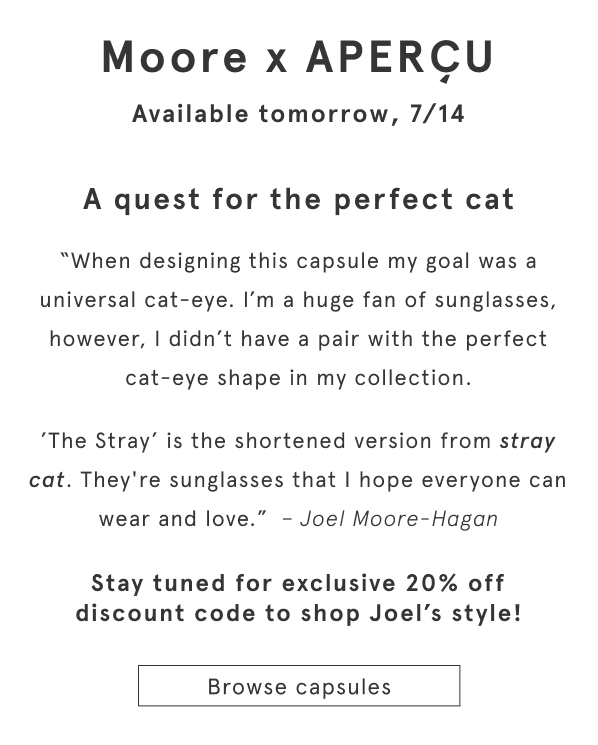 Moore x APERÇU

Available tomorrow, 7/14

A quest for the perfect cat

"When designing this capsule my goal was a universal cat-eye. I'm a huge fan of sunglasses, however, I didn't have a pair with the perfect cat-eye shape in my collection.

'The Stray' is the shortened version from stray cat. They're sunglasses that I hope everyone can wear and love." – Joel Moore-Hagan

Stay tuned for exclusive 20% off discount code to shop Joel's style!

Browse capsules