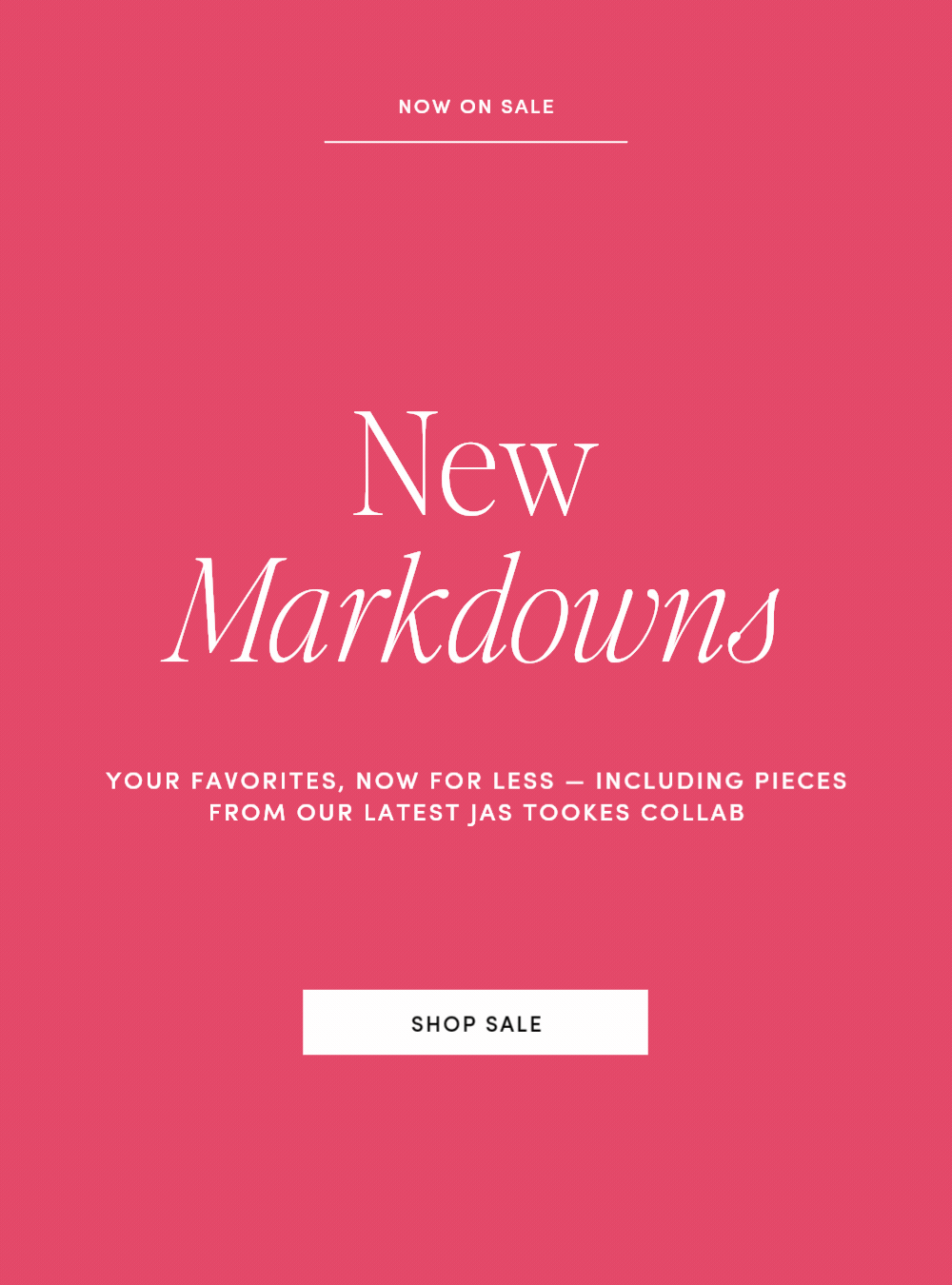 NOW ON SALE

New
Markdowns

YOUR FAVORITES, NOW FOR LESS — INCLUDING PIECES FROM OUR LATEST JAS TOOKES COLLAB

SHOP SALE