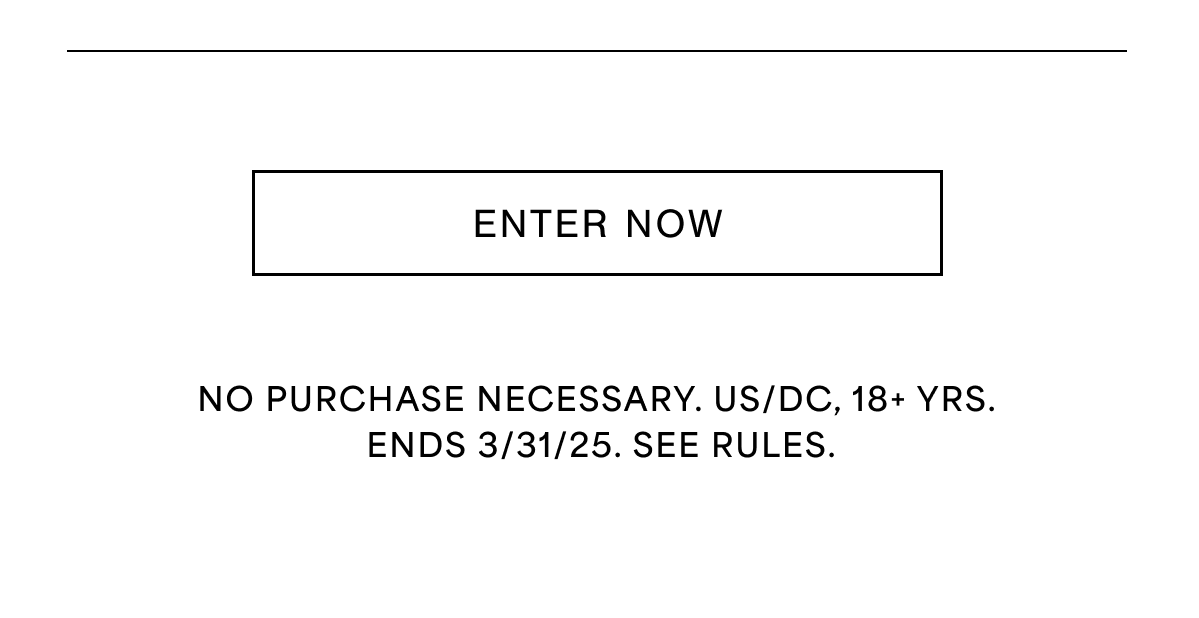 ENTER NOW

NO PURCHASE NECESSARY. US/DC, 18+ YRS. ENDS 3/31/25. SEE RULES.