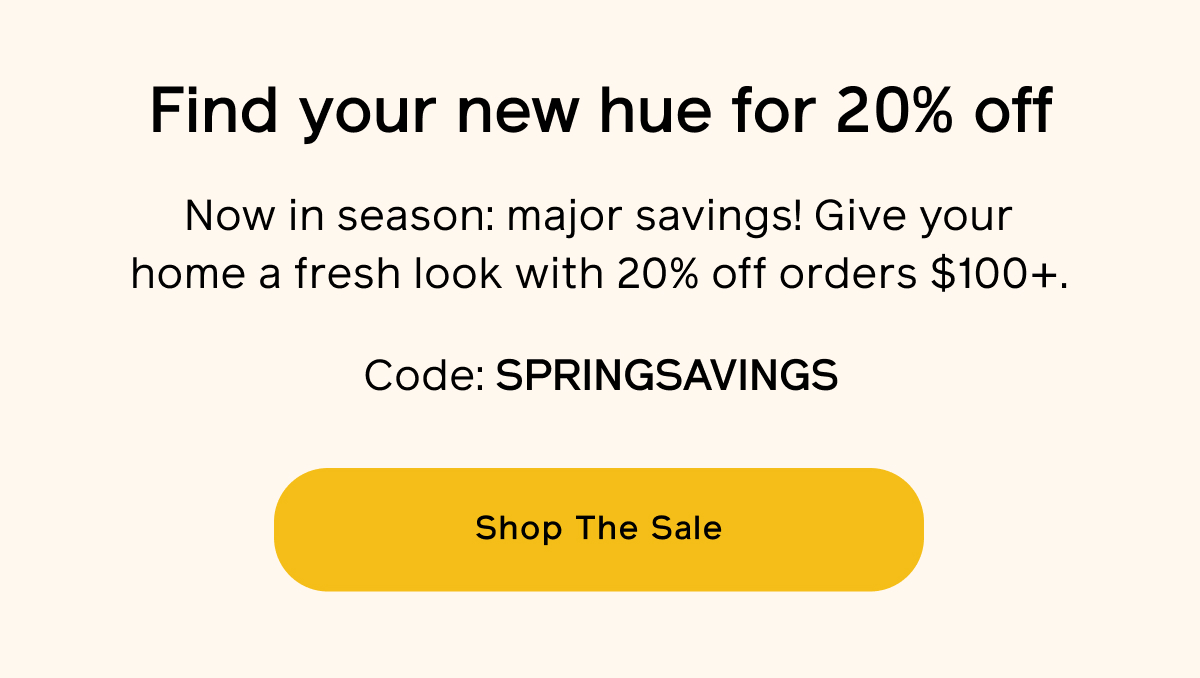 Find your new hue for 20% off

Now in season: major savings! Give your home a fresh look with 20% off orders \$100+.

Code: SPRINGSAVINGS

Shop The Sale