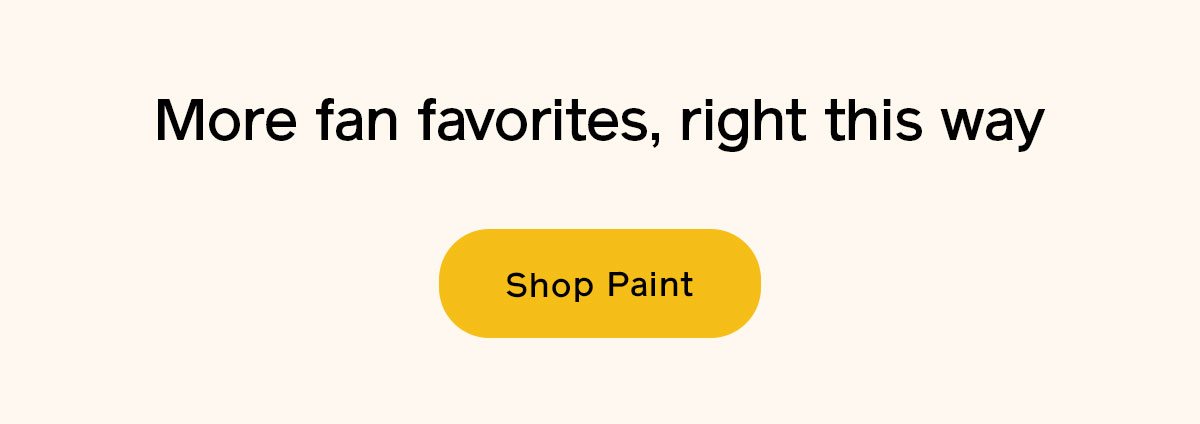 More fan favorites, right this way

Shop Paint