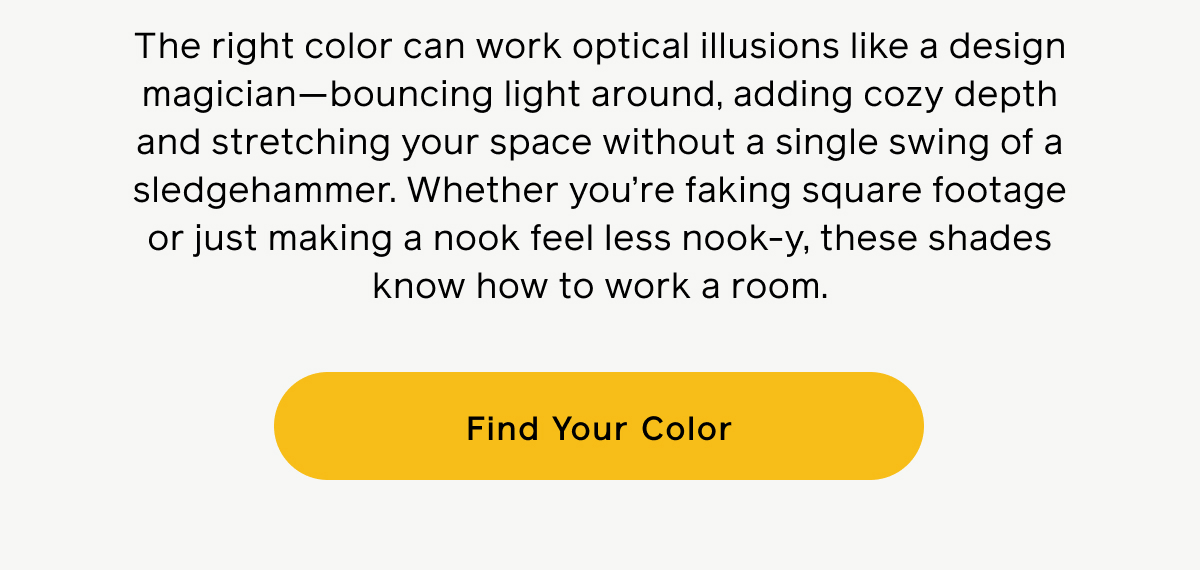 The right color can work optical illusions like a design magician—bouncing light around, adding cozy depth and stretching your space without a single swing of a sledgehammer. Whether you’re faking square footage or just making a nook feel less nook-y, these shades know how to work a room.

Find Your Color