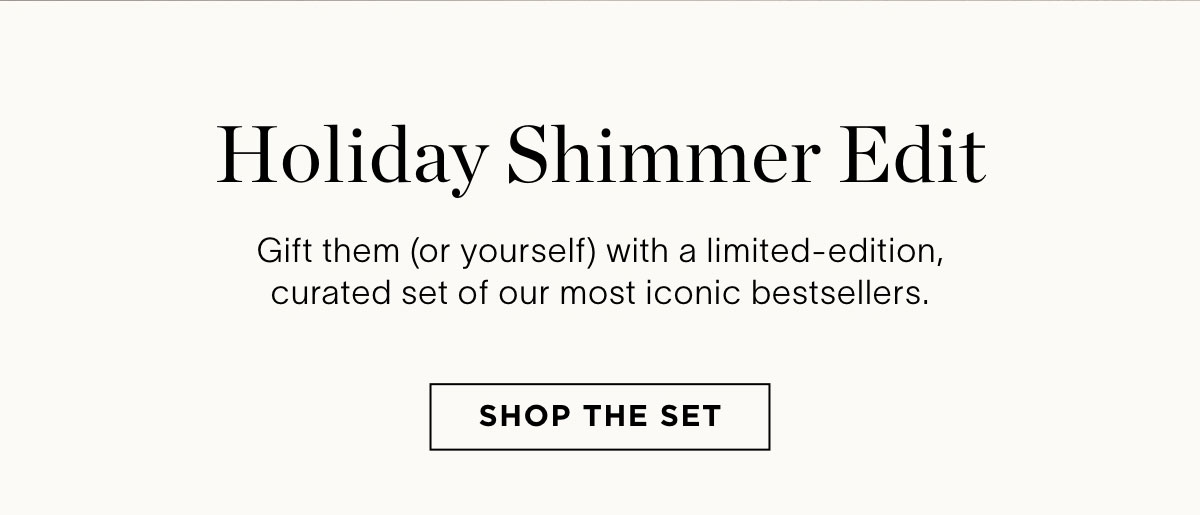 Holiday Shimmer Edit

Gift them (or yourself) with a limited-edition, curated set of our most iconic bestsellers.

SHOP THE SET