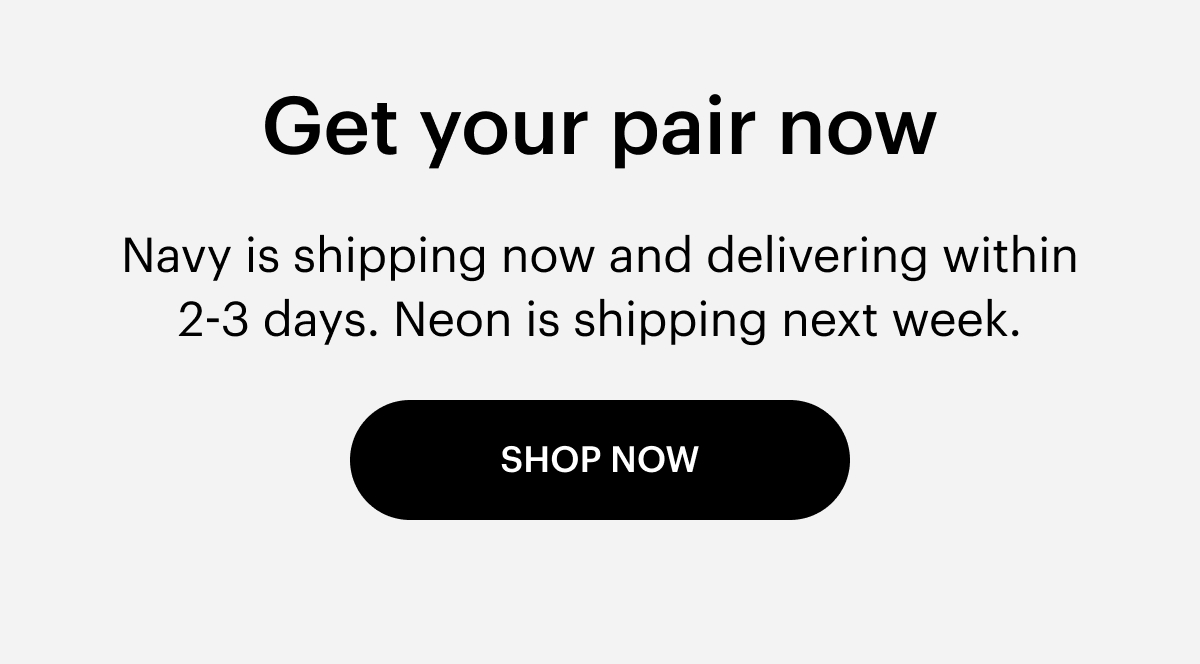 Get your pair now

Navy is shipping now and delivering within 2-3 days. Neon is shipping next week.

SHOP NOW