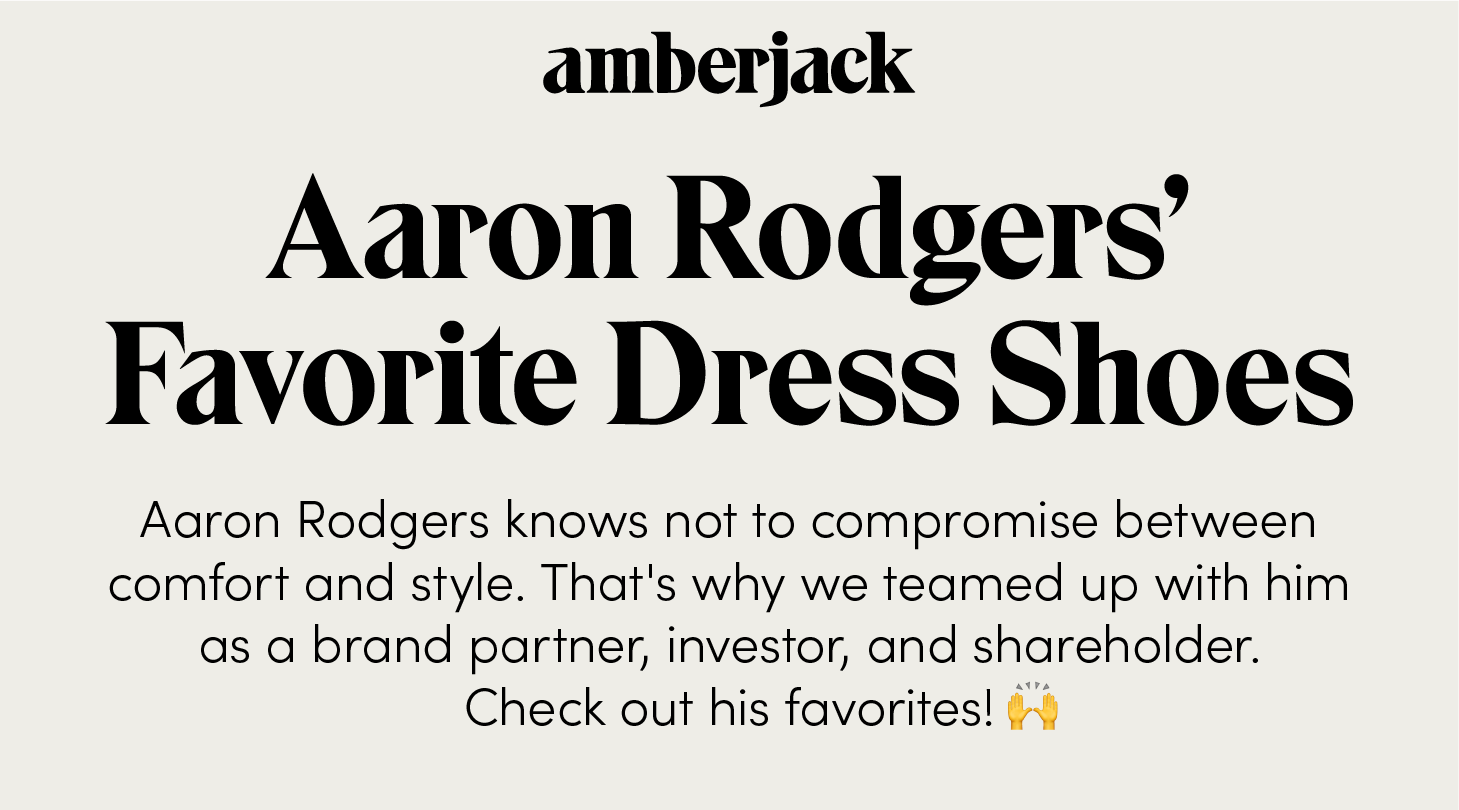 amberjack

Aaron Rodgers' Favorite Dress Shoes

Aaron Rodgers knows not to compromise between comfort and style. That's why we teamed up with him as a brand partner, investor, and shareholder. Check out his favorites! 🙌