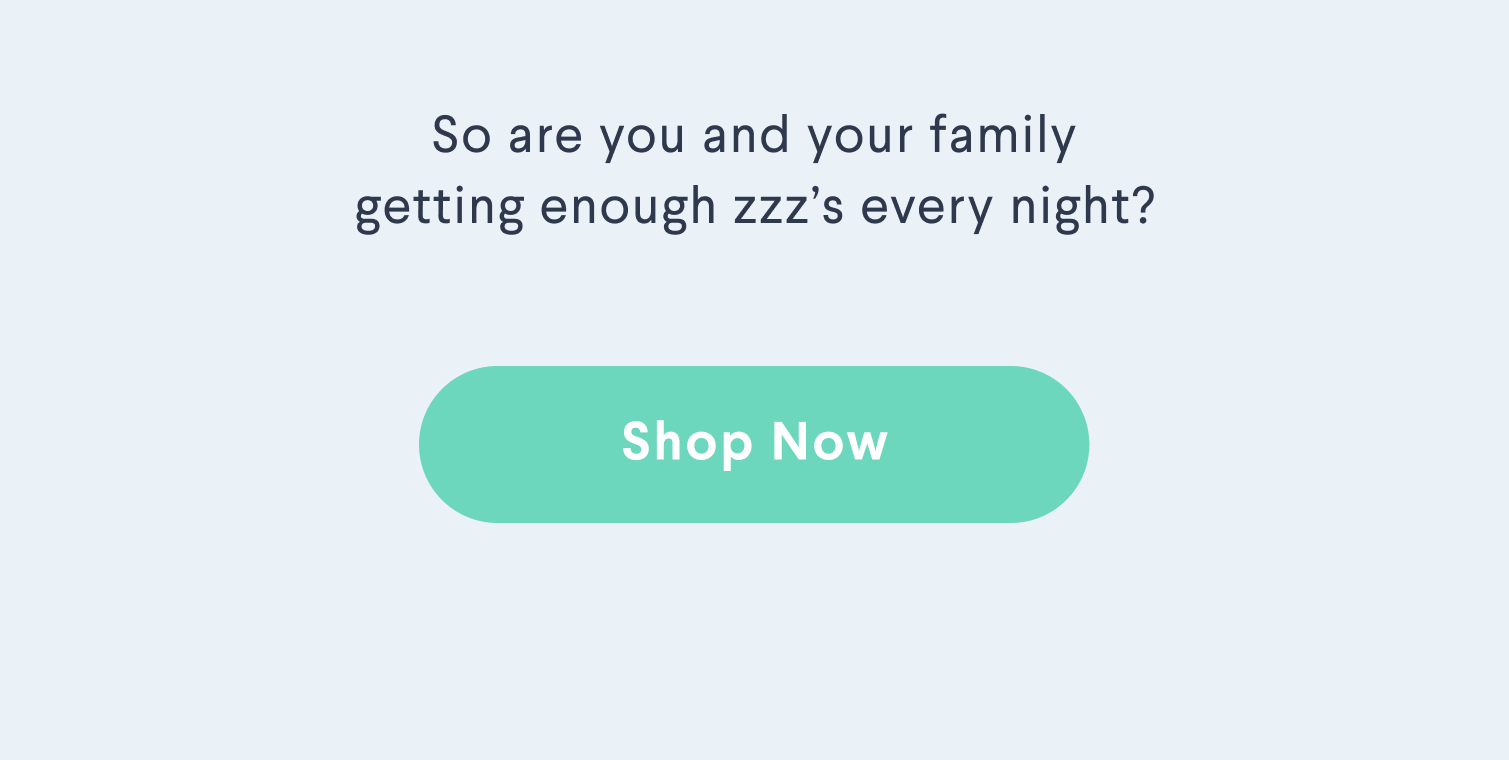 So are you and your family getting enough zzz's every night?

Shop Now