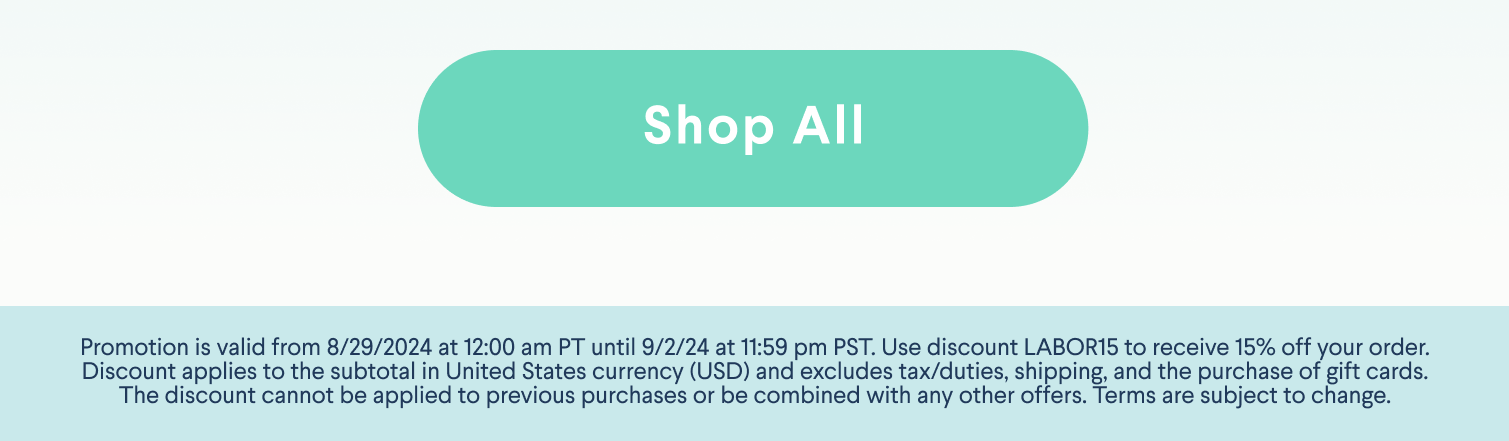 Shop All

Promotion is valid from 8/29/2024 at 12:00 am PT until 9/2/24 at 11:59 pm PST. Use discount LABOR15 to receive 15% off your order. Discount applies to the subtotal in United States currency (USD) and excludes tax/duties, shipping, and the purchase of gift cards. The discount cannot be applied to previous purchases or be combined with any other offers. Terms are subject to change.