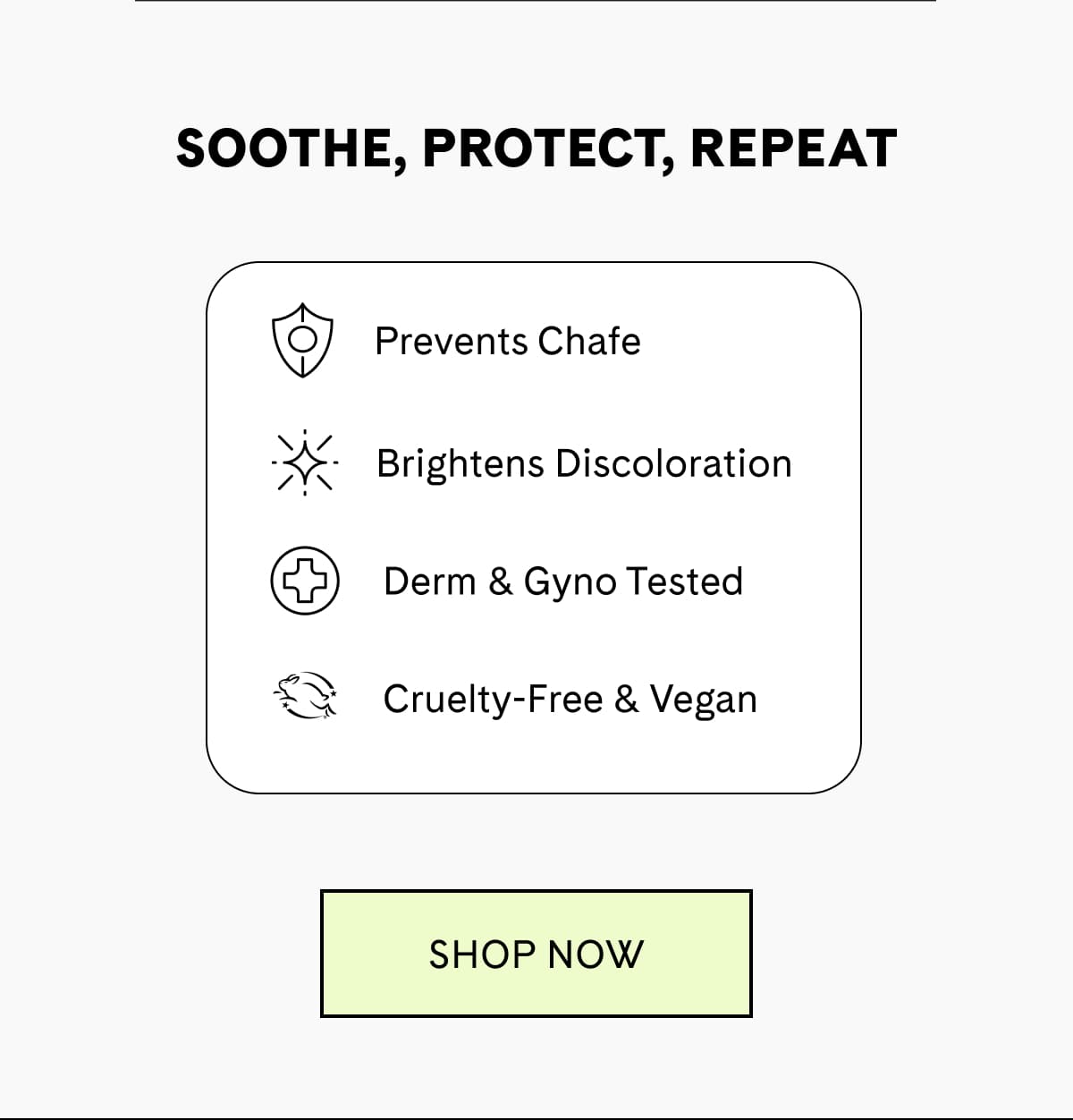 SOOTHE, PROTECT, REPEAT

Prevents Chafe

Brightens Discoloration

Derm & Gyno Tested

Cruelty-Free & Vegan

SHOP NOW