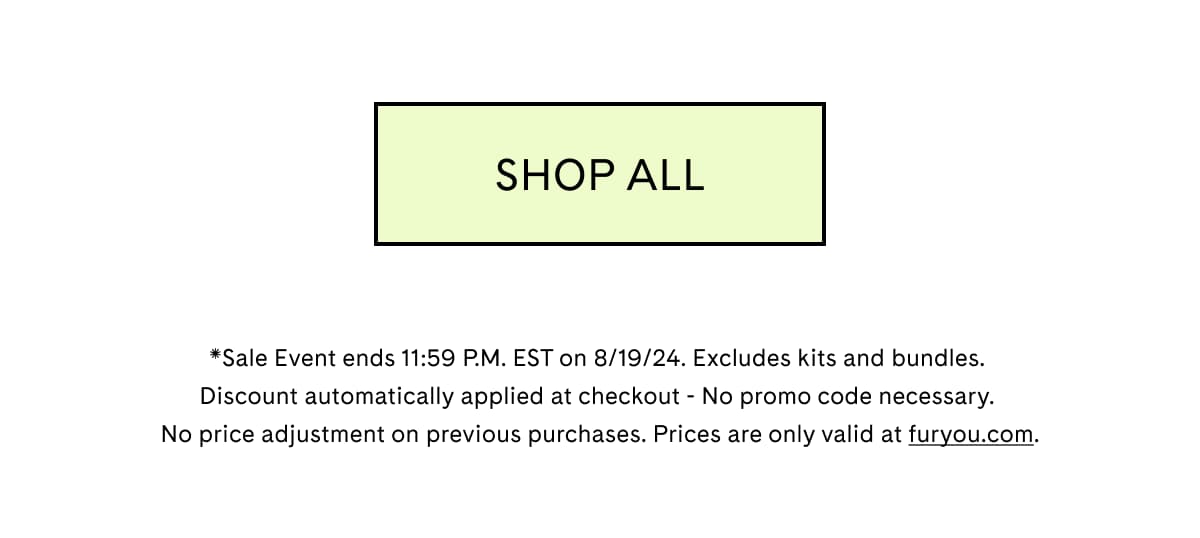 SHOP ALL

*Sale Event ends 11:59 P.M. EST on 8/19/24. Excludes kits and bundles. Discount automatically applied at checkout - No promo code necessary. No price adjustment on previous purchases. Prices are only valid at furyou.com.