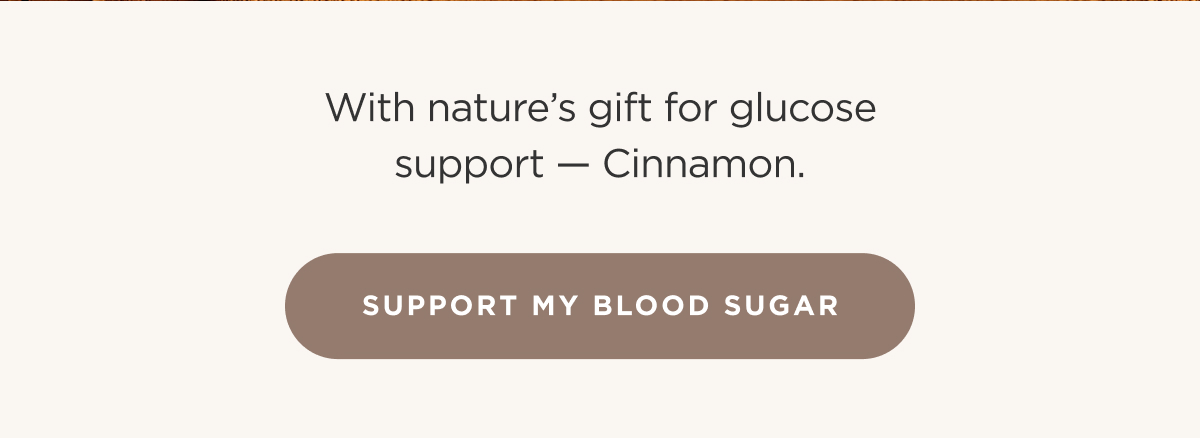 With nature's gift for glucose support — Cinnamon.

SUPPORT MY BLOOD SUGAR