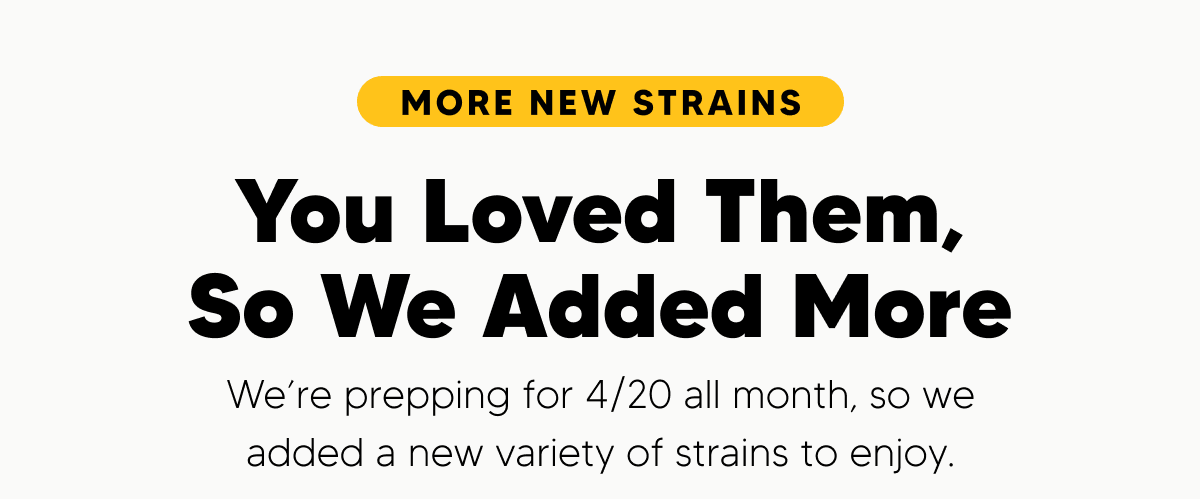 MORE NEW STRAINS

You Loved Them,
So We Added More

We're prepping for 4/20 all month, so we added a new variety of strains to enjoy.