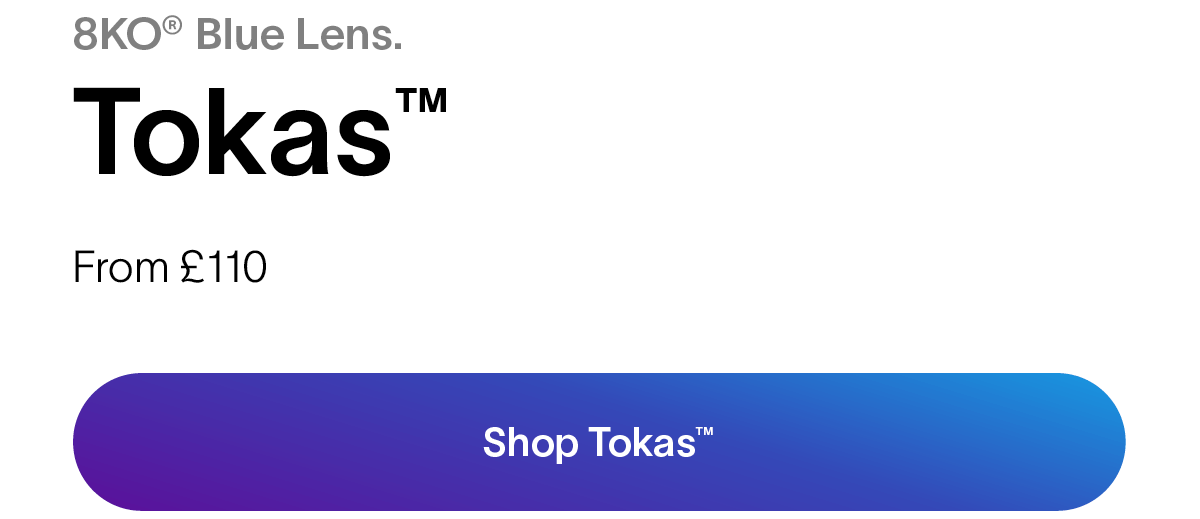 8KO® Blue Lens.

Tokas™

From £110

Shop Tokas™