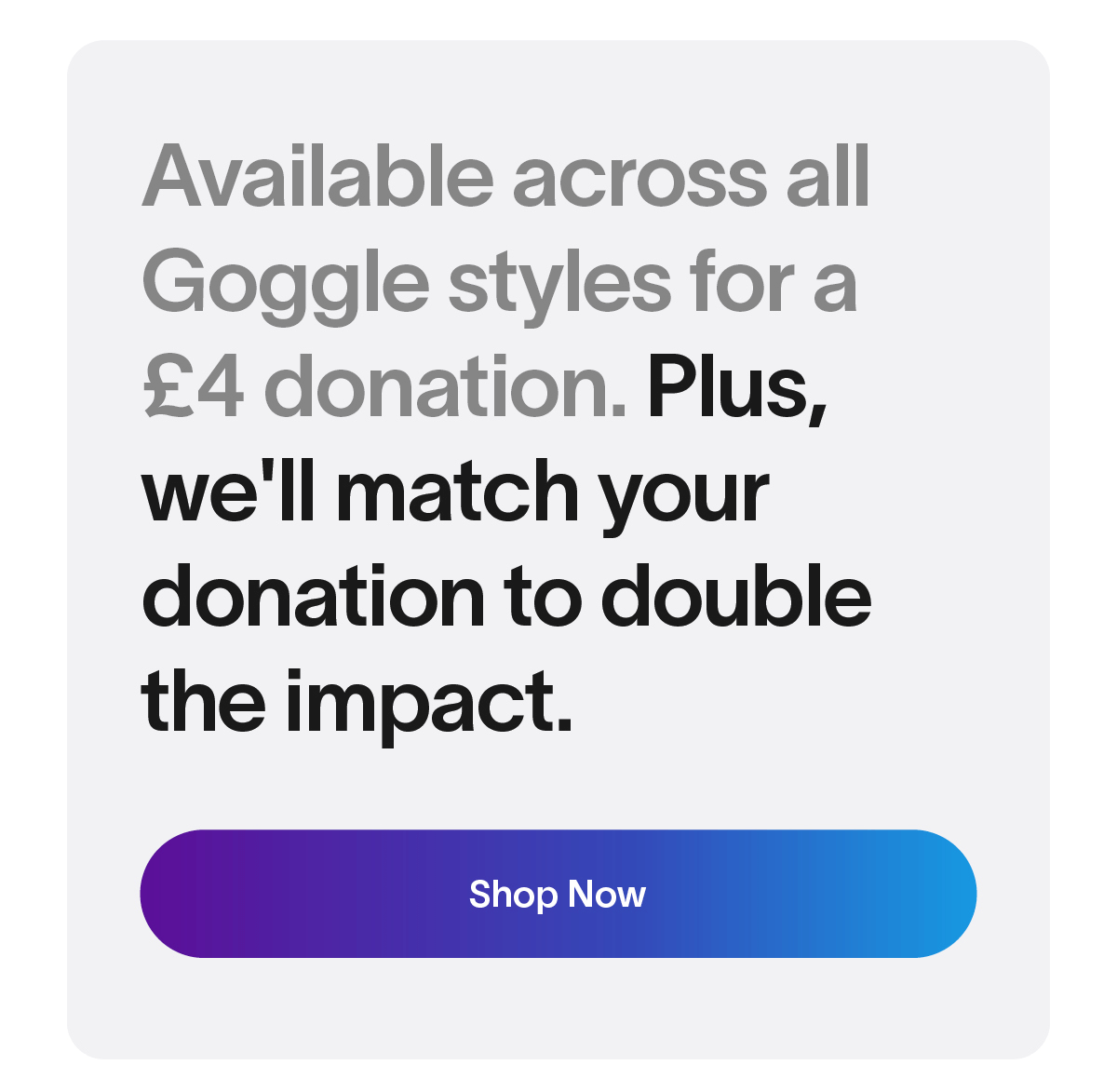 Available across all Goggle styles for a £4 donation. Plus, we'll match your donation to double the impact.

Shop Now