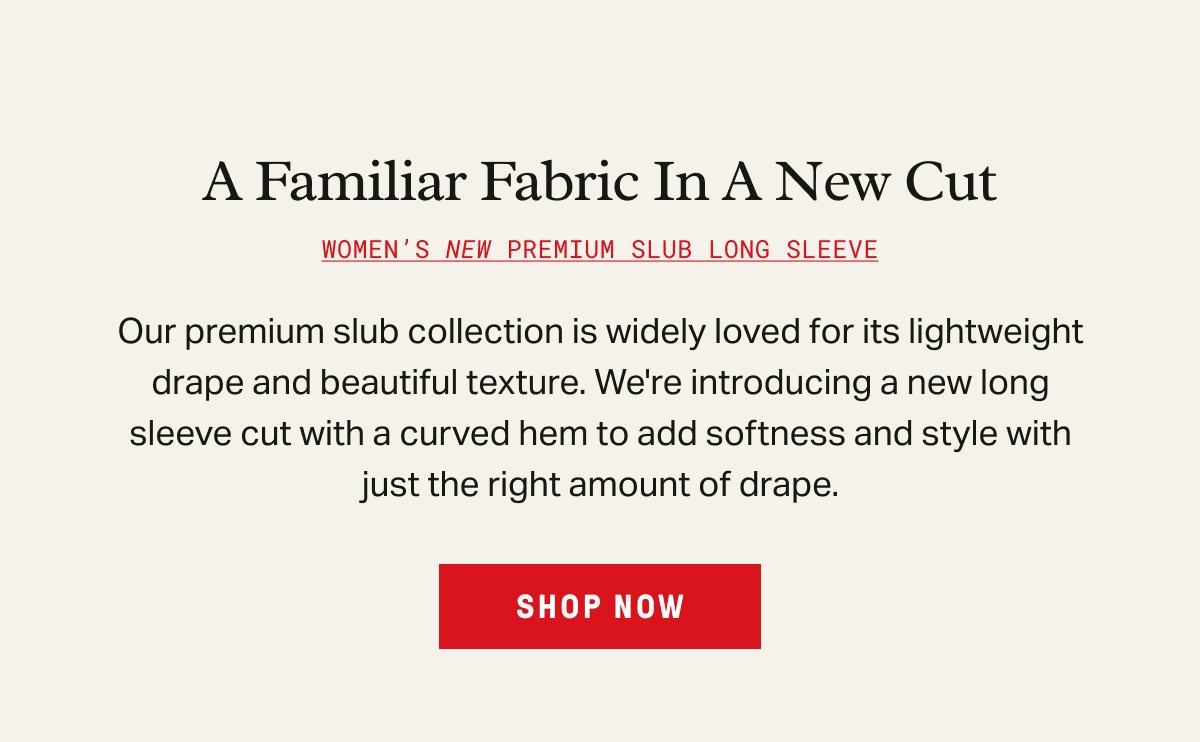 A Familiar Fabric In A New Cut

WOMEN'S NEW PREMIUM SLUB LONG SLEEVE

Our premium slub collection is widely loved for its lightweight drape and beautiful texture. We're introducing a new long sleeve cut with a curved hem to add softness and style with just the right amount of drape.

SHOP NOW