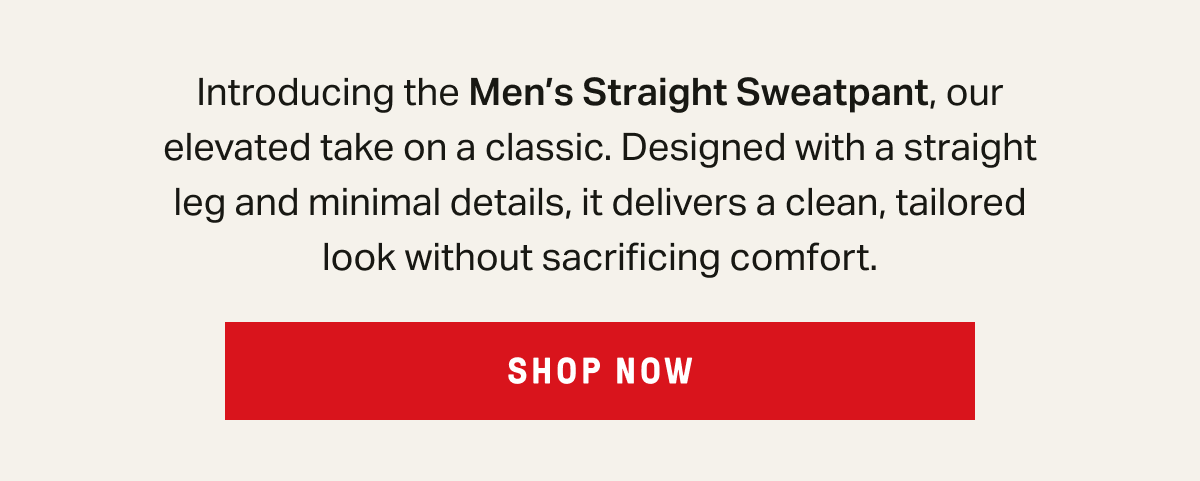 Introducing the Men's Straight Sweatpant, our elevated take on a classic. Designed with a straight leg and minimal details, it delivers a clean, tailored look without sacrificing comfort.

SHOP NOW