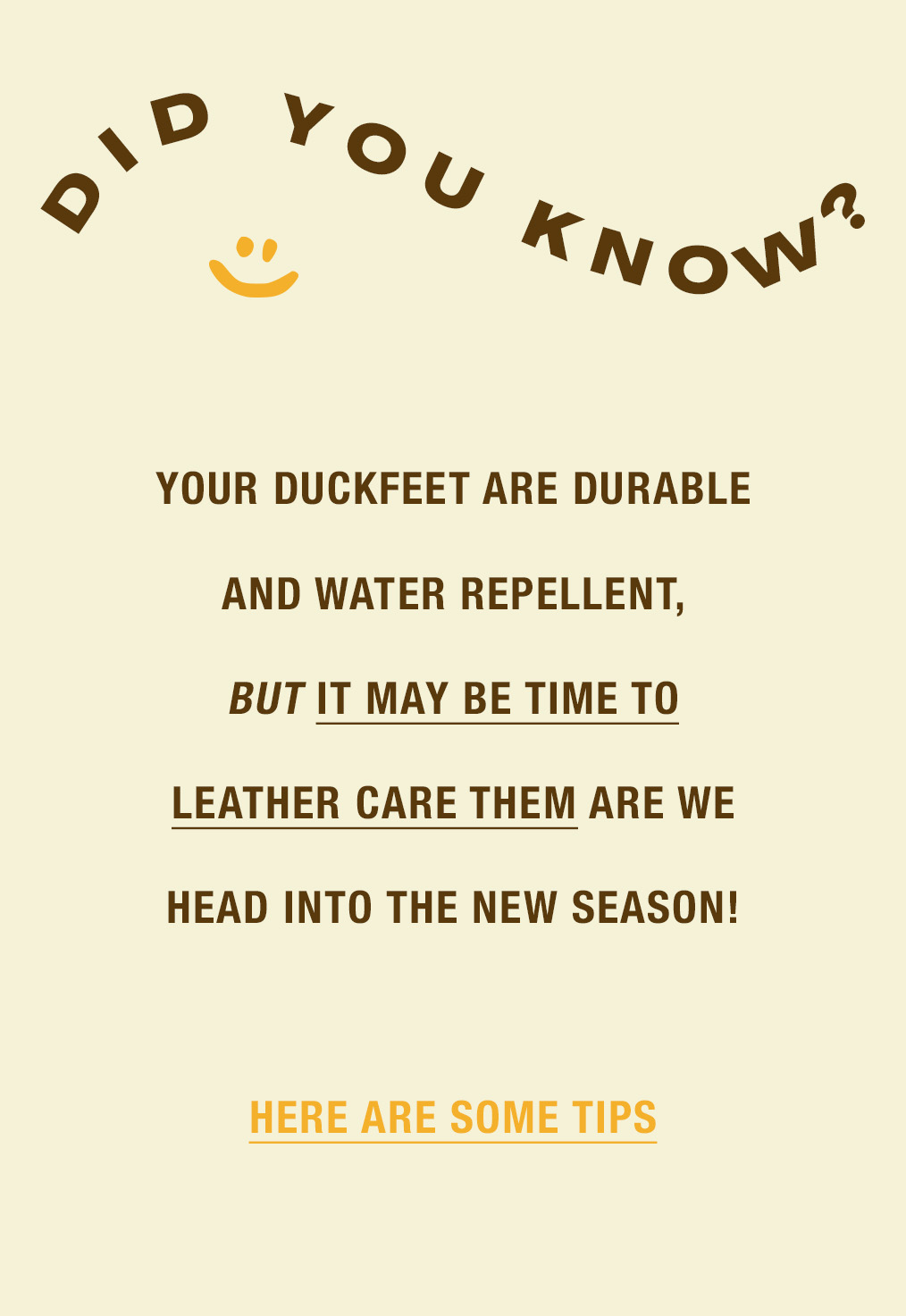 DID YOU KNOW?

YOUR DUCKFEET ARE DURABLE AND WATER REPELLENT, BUT IT MAY BE TIME TO LEATHER CARE THEM ARE WE HEAD INTO THE NEW SEASON!

HERE ARE SOME TIPS