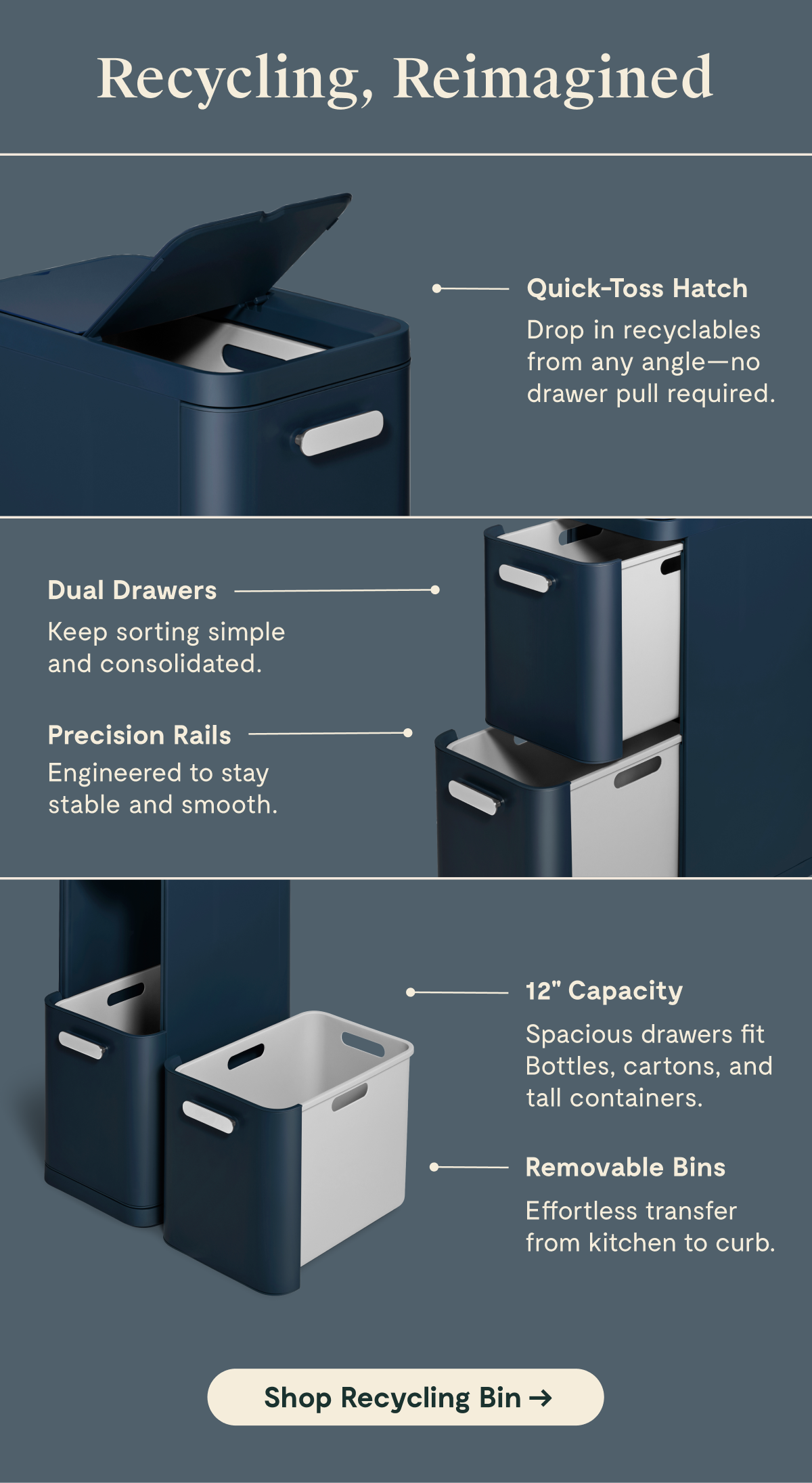 Recycling, Reimagined

Quick-Toss Hatch
Drop in recyclables from any angle—no drawer pull required.

Dual Drawers
Keep sorting simple and consolidated.

Precision Rails
Engineered to stay stable and smooth.

12" Capacity
Spacious drawers fit Bottles, cartons, and tall containers.

Removable Bins
Effortless transfer from kitchen to curb.

Shop Recycling Bin →