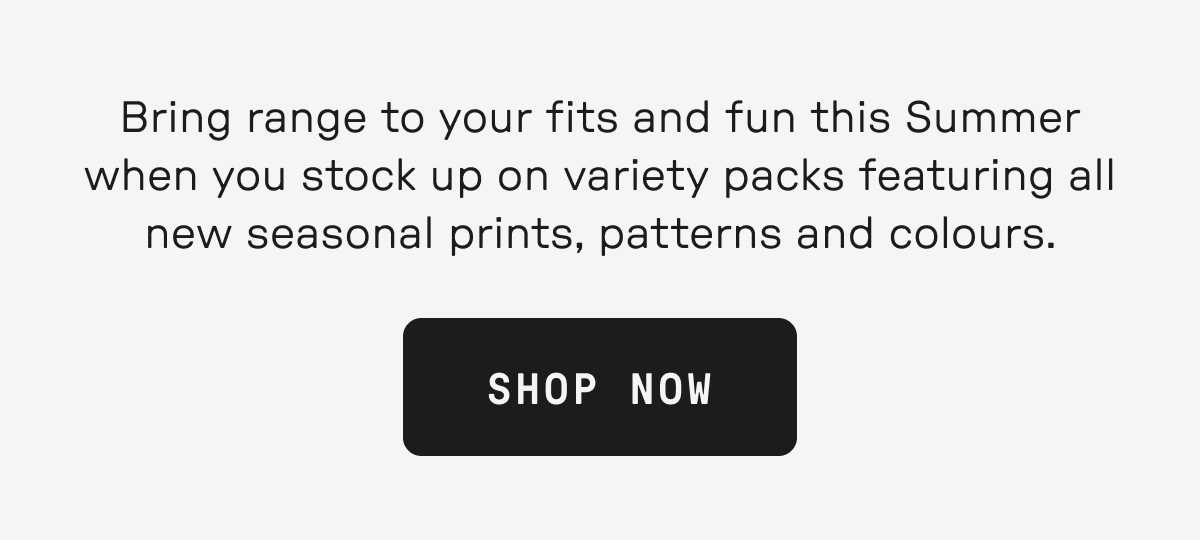 Bring range to your fits and fun this Summer when you stock up on variety packs featuring all new seasonal prints, patterns and colours.

SHOP NOW