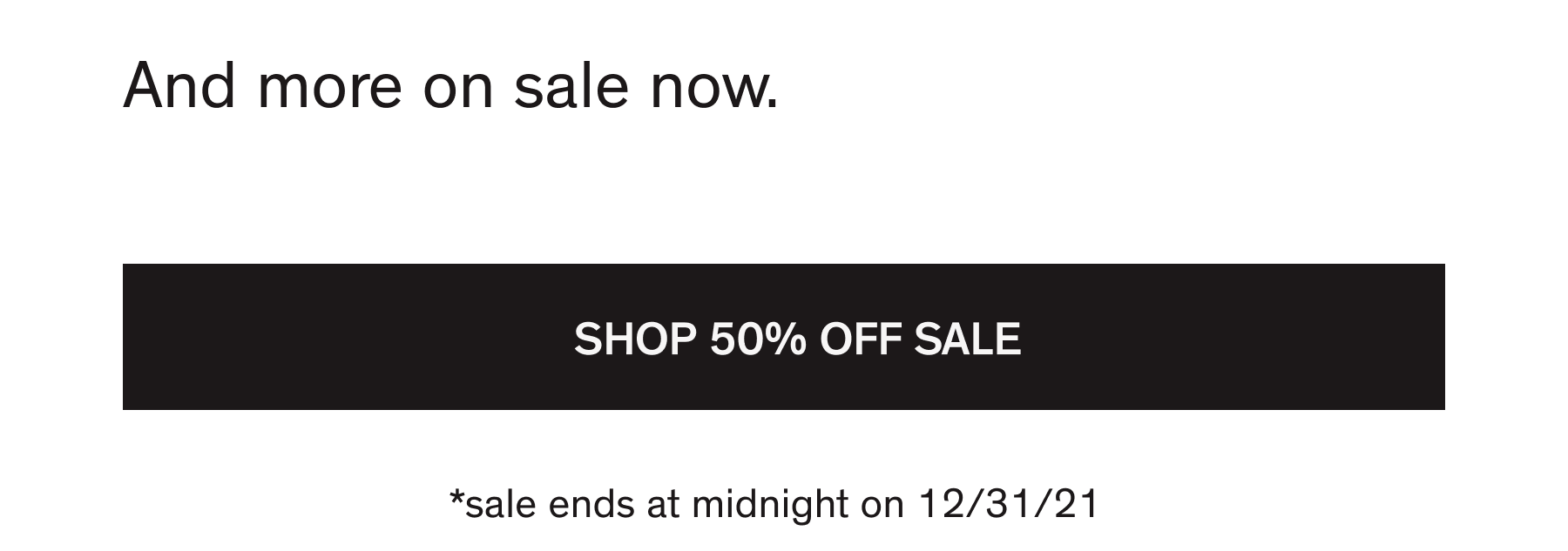 And more on sale now.

SHOP 50% OFF SALE

*sale ends at midnight on 12/31/21