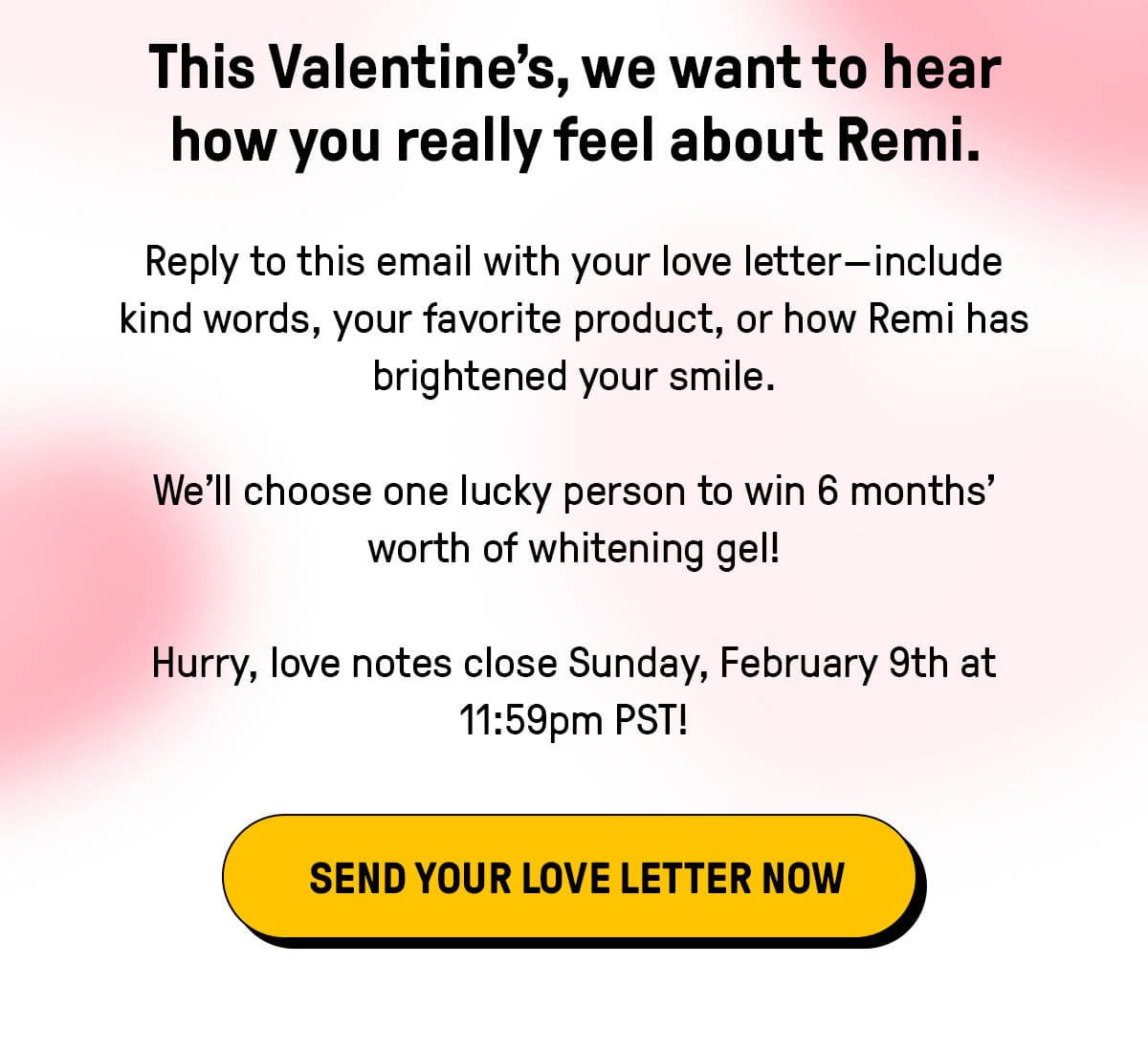 This Valentine's, we want to hear how you really feel about Remi.

Reply to this email with your love letter—include kind words, your favorite product, or how Remi has brightened your smile.

We'll choose one lucky person to win 6 months' worth of whitening gel!

Hurry, love notes close Sunday, February 9th at 11:59pm PST!

SEND YOUR LOVE LETTER NOW