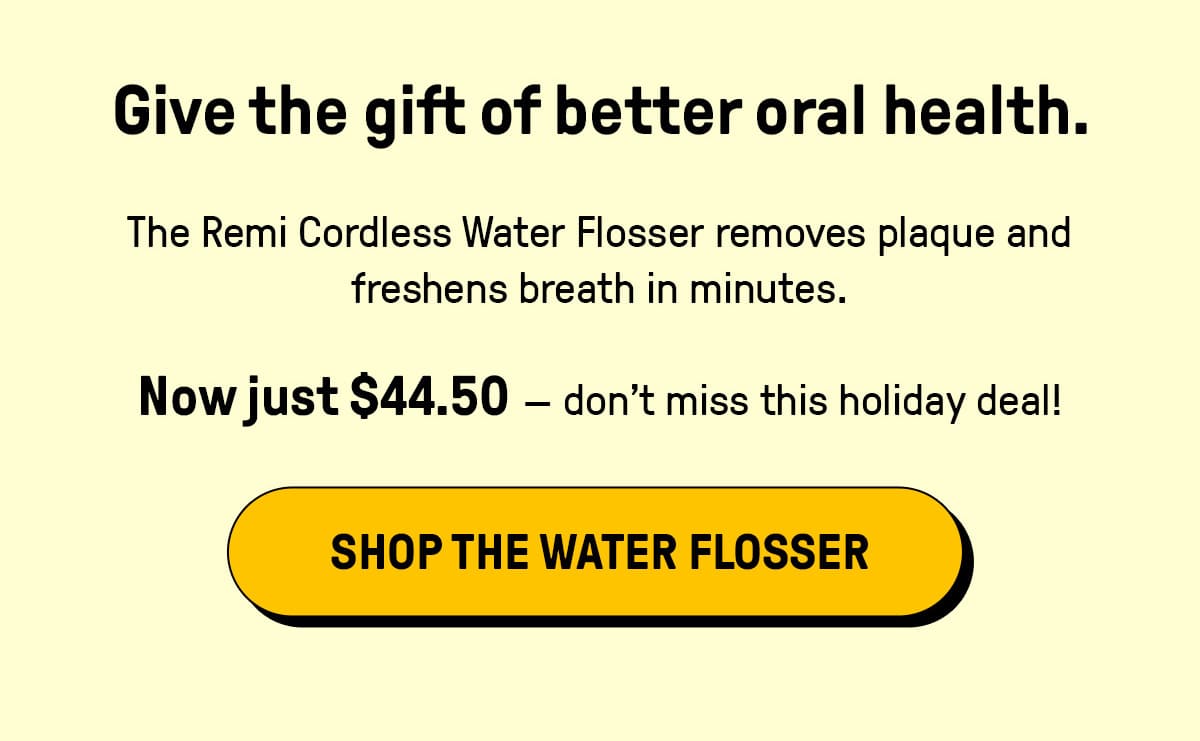 Give the gift of better oral health.

The Remi Cordless Water Flosser removes plaque and freshens breath in minutes.

Now just $44.50 — don't miss this holiday deal!

SHOP THE WATER FLOSSER