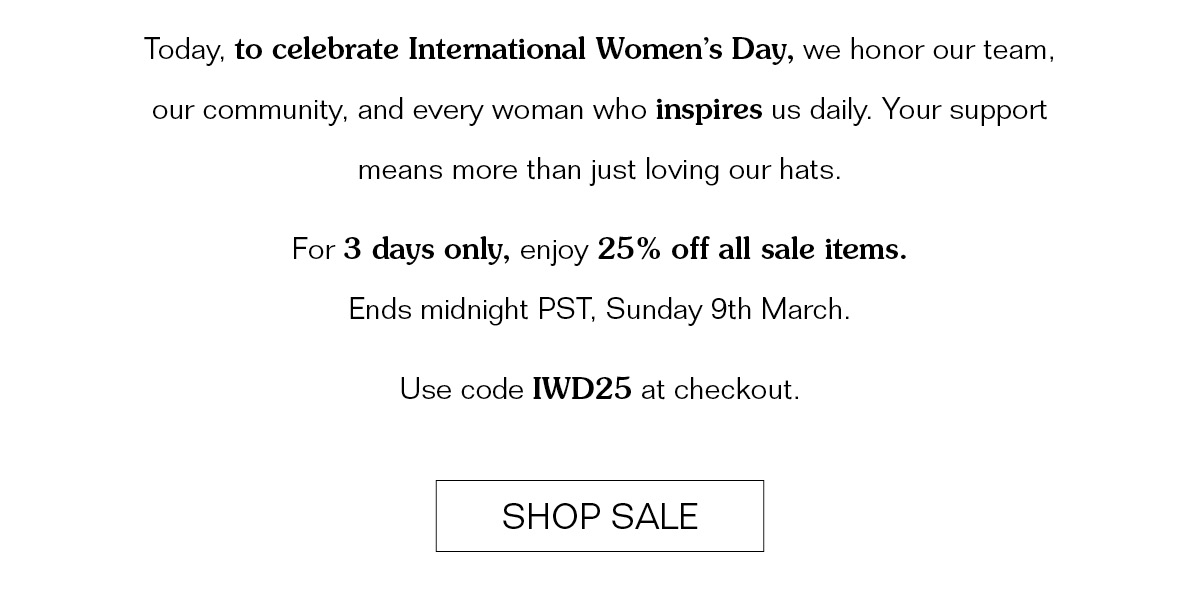 Today, to celebrate International Women's Day, we honor our team, our community, and every woman who inspires us daily. Your support means more than just loving our hats.

For 3 days only, enjoy 25% off all sale items.
Ends midnight PST, Sunday 9th March.

Use code IWD25 at checkout.

SHOP SALE