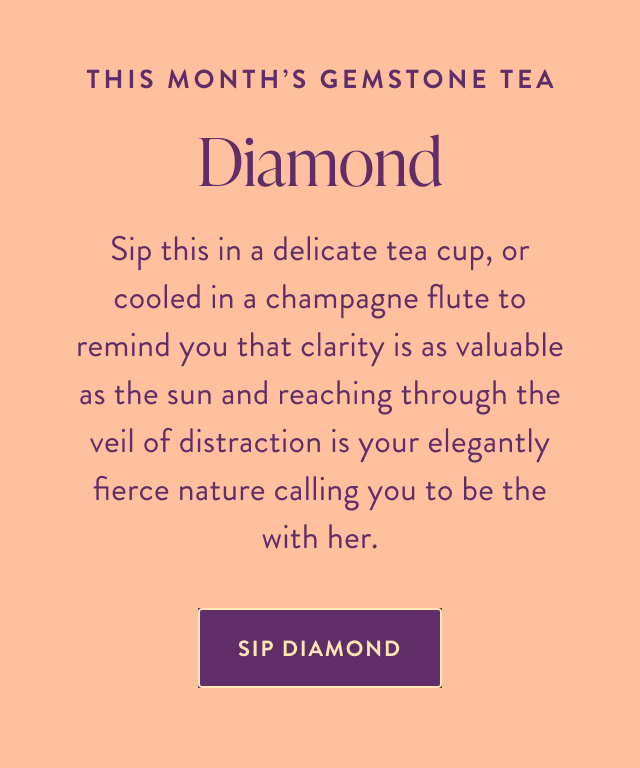 THIS MONTH'S GEMSTONE TEA

Diamond

Sip this in a delicate tea cup, or cooled in a champagne flute to remind you that clarity is as valuable as the sun and reaching through the veil of distraction is your elegantly fierce nature calling you to be the with her.

SIP DIAMOND