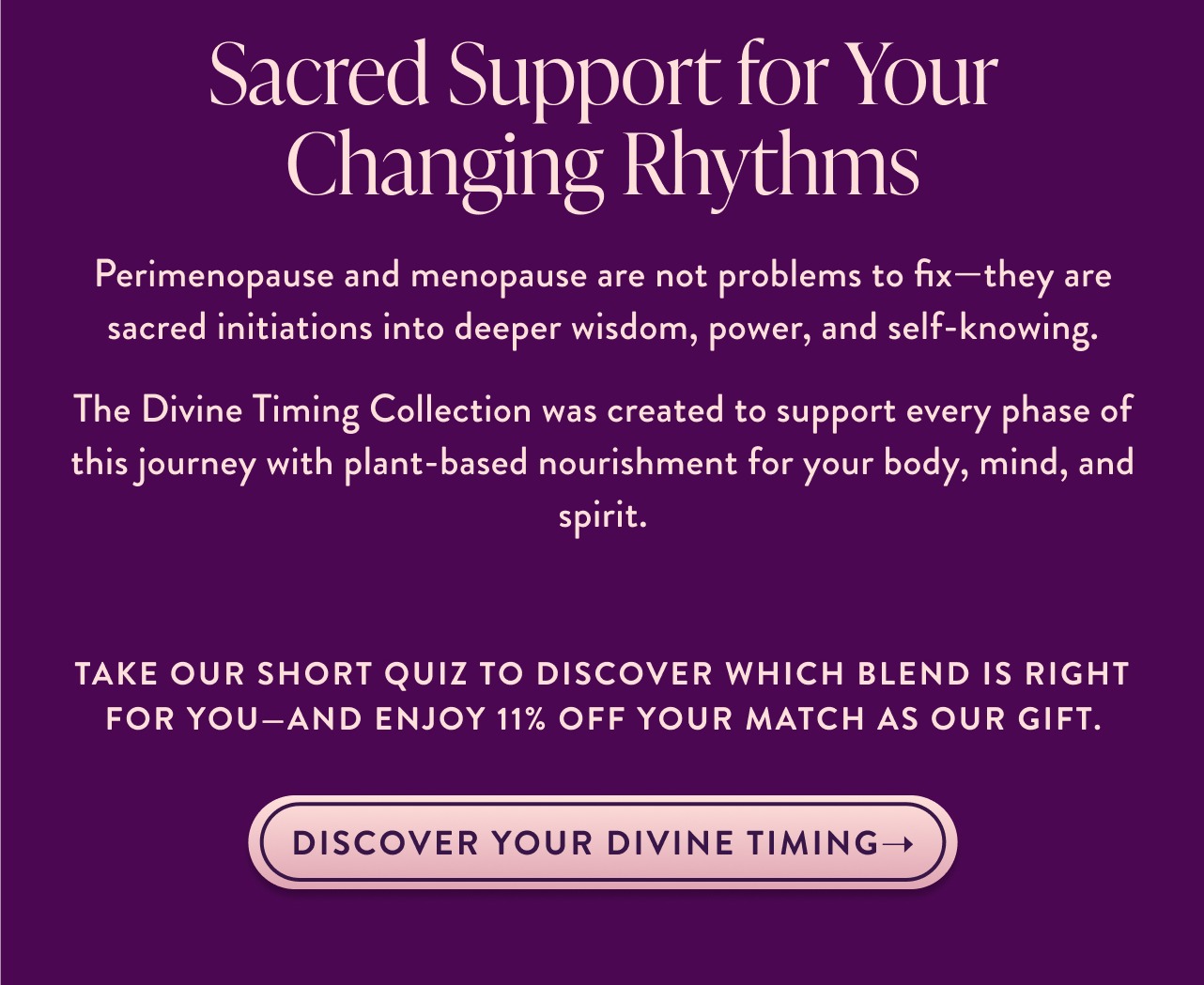 Sacred Support for Your Changing Rhythms

Perimenopause and menopause are not problems to fix—they are sacred initiations into deeper wisdom, power, and self-knowing.

The Divine Timing Collection was created to support every phase of this journey with plant-based nourishment for your body, mind, and spirit.

TAKE OUR SHORT QUIZ TO DISCOVER WHICH BLEND IS RIGHT FOR YOU—AND ENJOY 11% OFF YOUR MATCH AS OUR GIFT.

DISCOVER YOUR DIVINE TIMING→