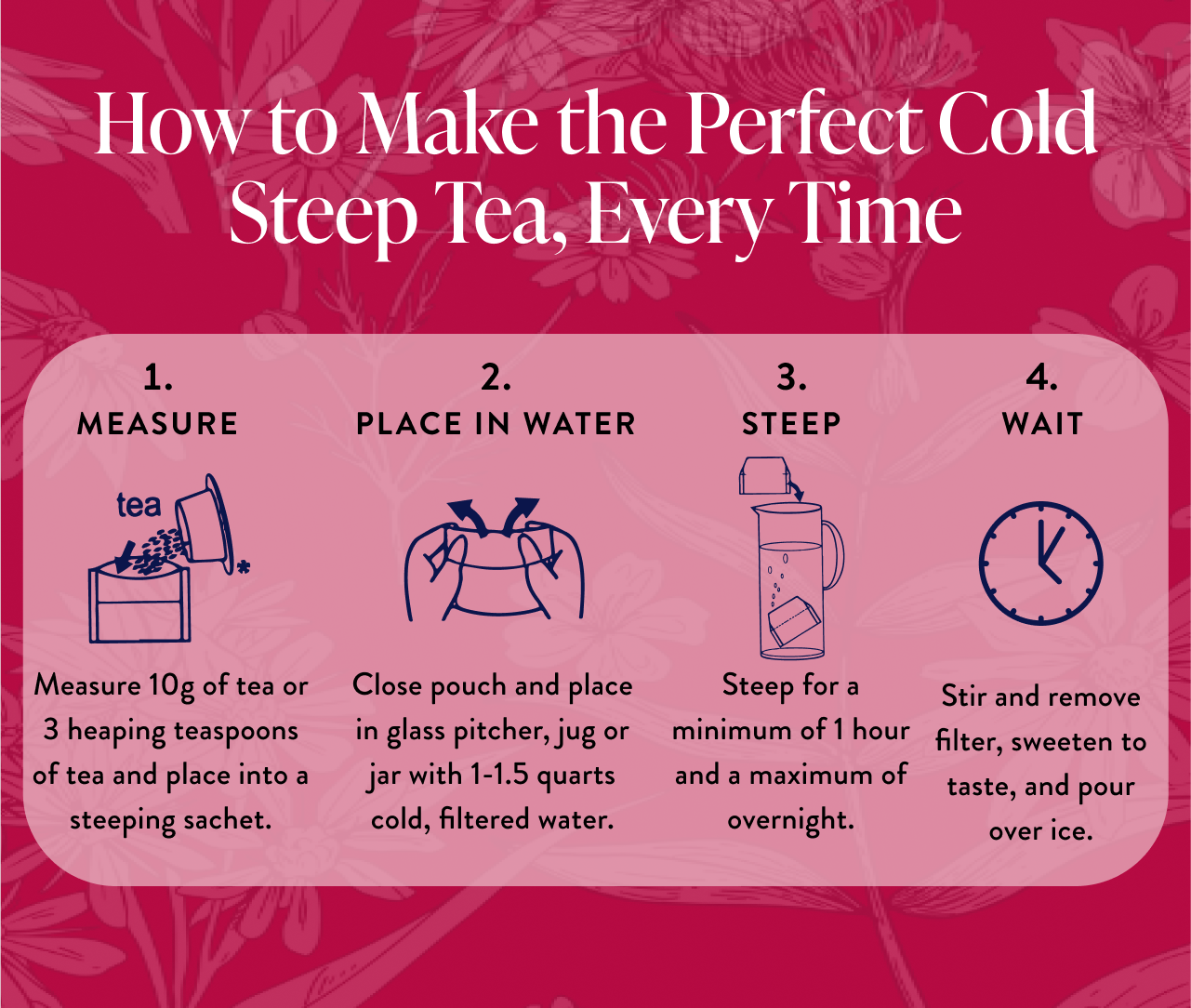 How to Make the Perfect Cold Steep Tea, Every Time

1.
MEASURE

tea

Measure 10g of tea or 3 heaping teaspoons of tea and place into a steeping sachet.

2.
PLACE IN WATER

Close pouch and place in glass pitcher, jug or jar with 1-1.5 quarts cold, filtered water.

3.
STEEP

Steep for a minimum of 1 hour and a maximum of overnight.

4.
WAIT

Stir and remove filter, sweeten to taste, and pour over ice.